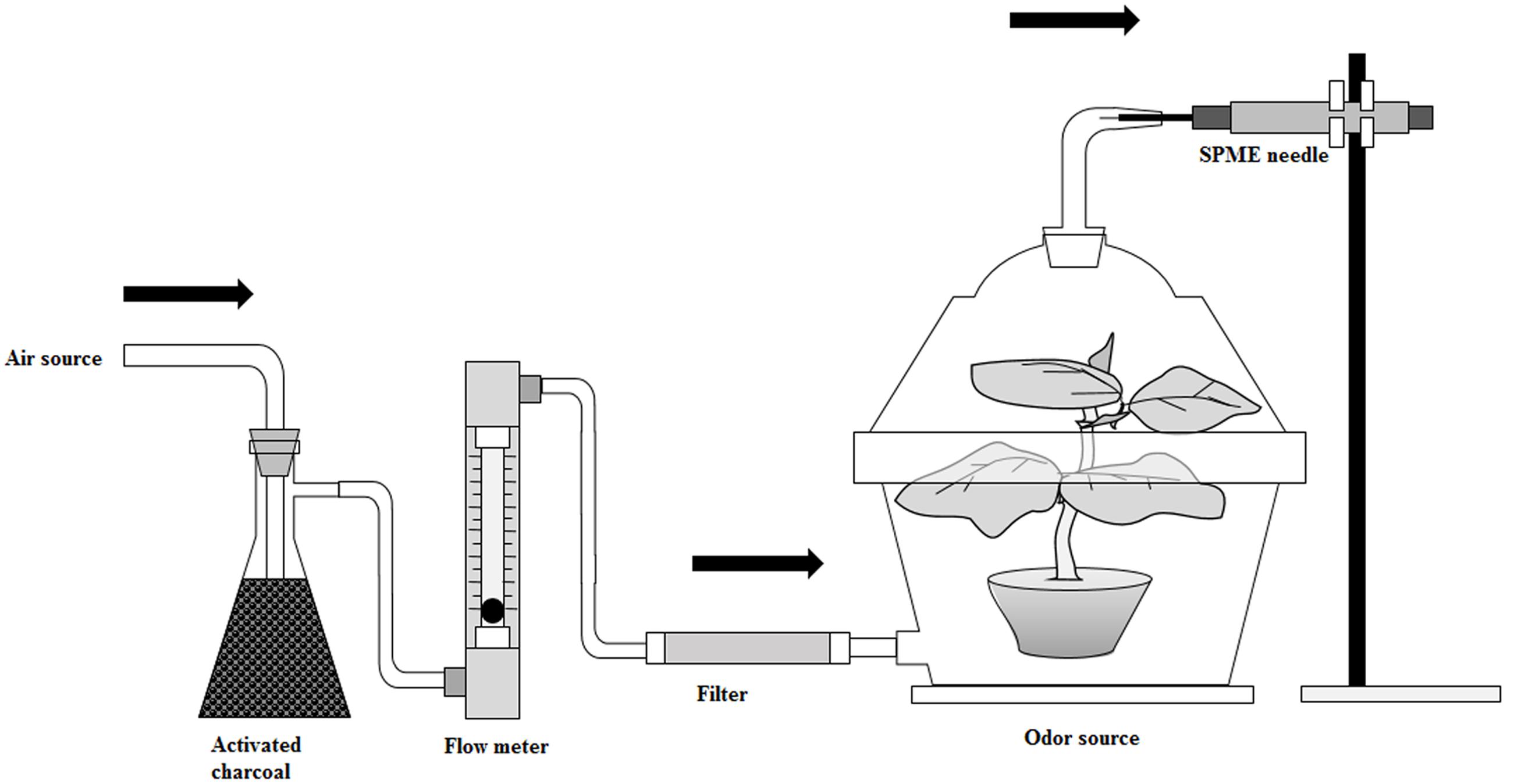 SPME needle

Air source

Activated charcoal

Flow meter

Filter

Odor source