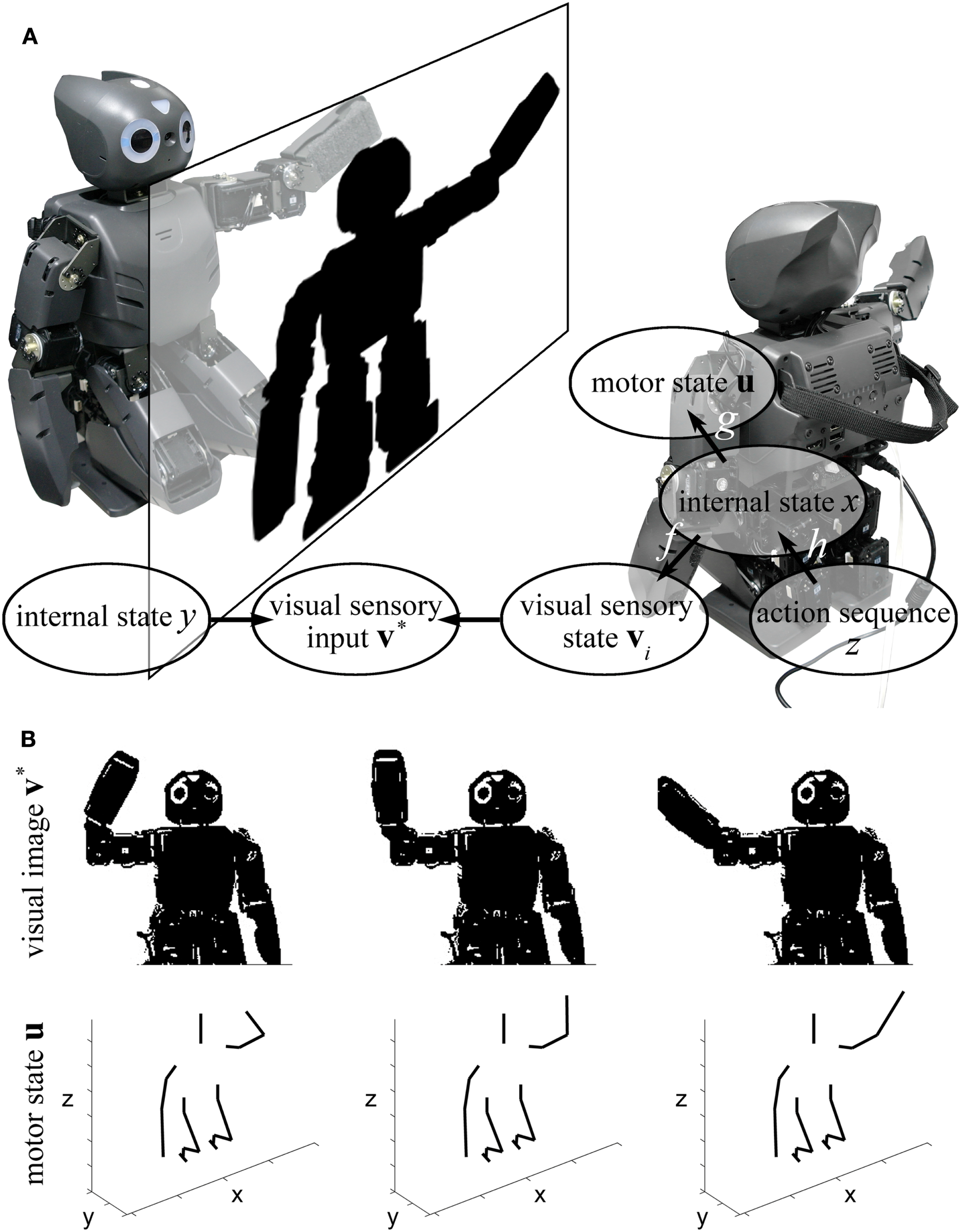 A

motor state $\mathbf{u}$

$g$

internal state $x$

$f$

$h$

internal state $y$

visual sensory input $\mathbf{v}^*$

visual sensory state $\mathbf{v}_i$

action sequence $z$

B

visual image $\mathbf{v}^*$

motor state $\mathbf{u}$

z

x

y

z

x

y

z

x

y