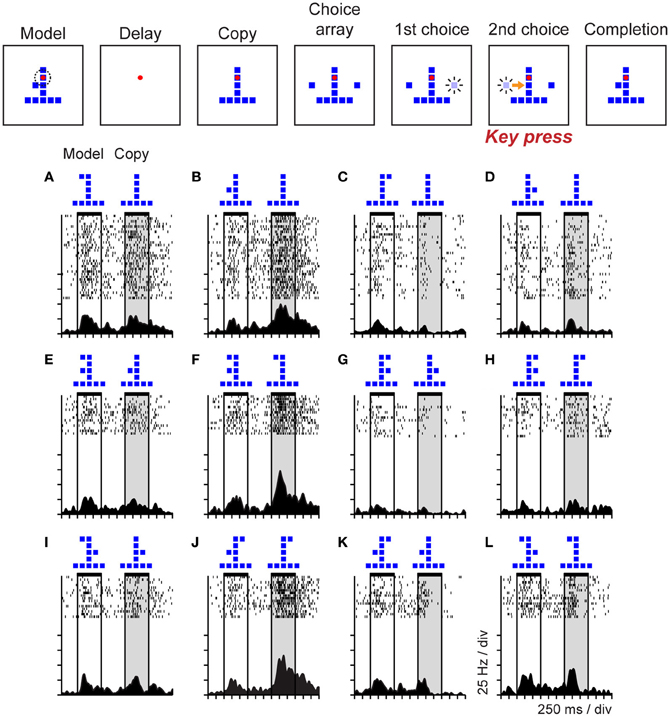 Model Delay Copy Choice array 1st choice 2nd choice Completion

Key press

Model Copy

A B C D

E F G H

I J K L

25 Hz / div

250 ms / div