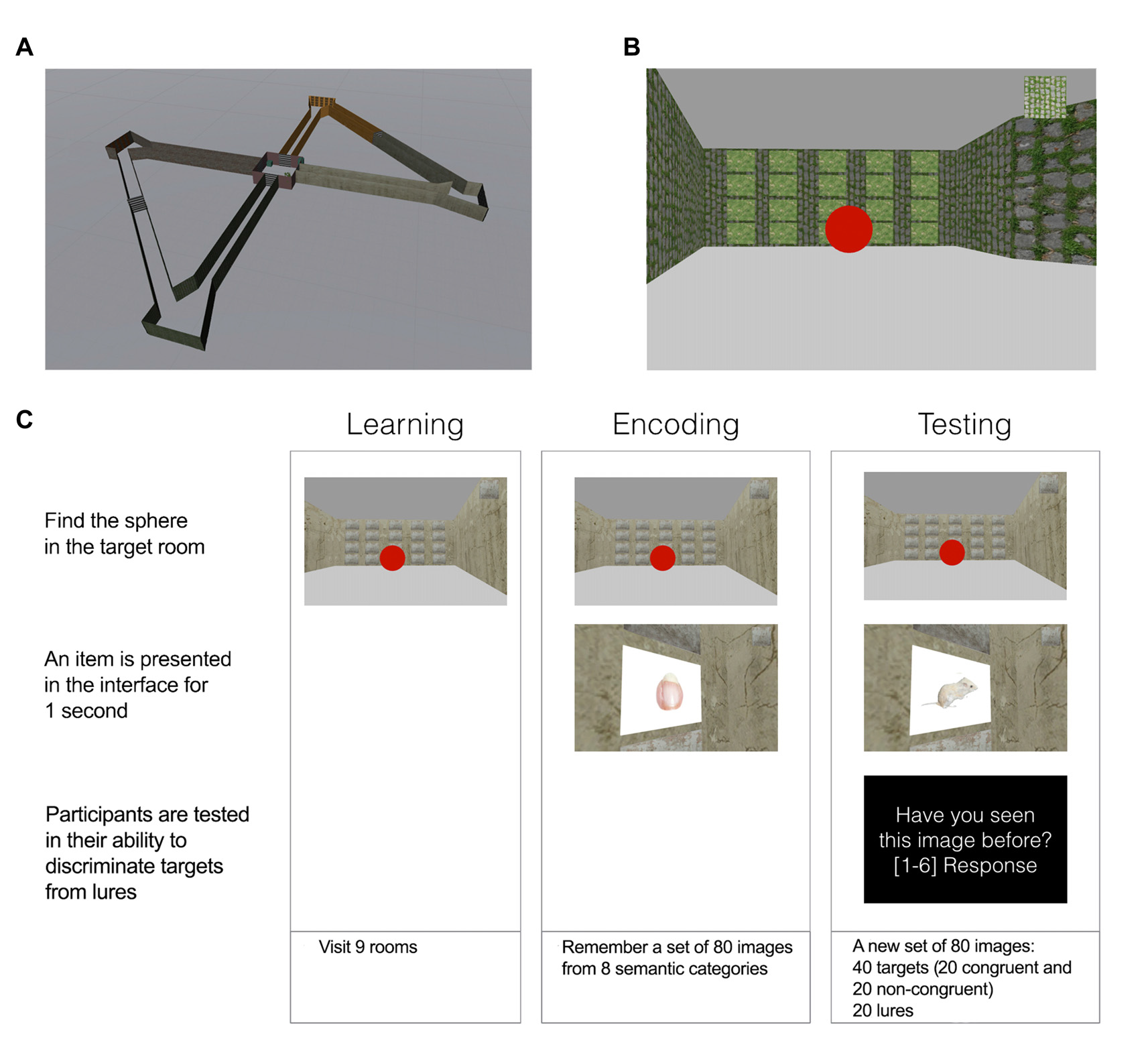 A

B

C

Learning

Encoding

Testing

Find the sphere in the target room

An item is presented in the interface for 1 second

Participants are tested in their ability to discriminate targets from lures

Have you seen this image before? [1-6] Response

Visit 9 rooms

Remember a set of 80 images from 8 semantic categories

A new set of 80 images:
40 targets (20 congruent and 20 non-congruent)
20 lures