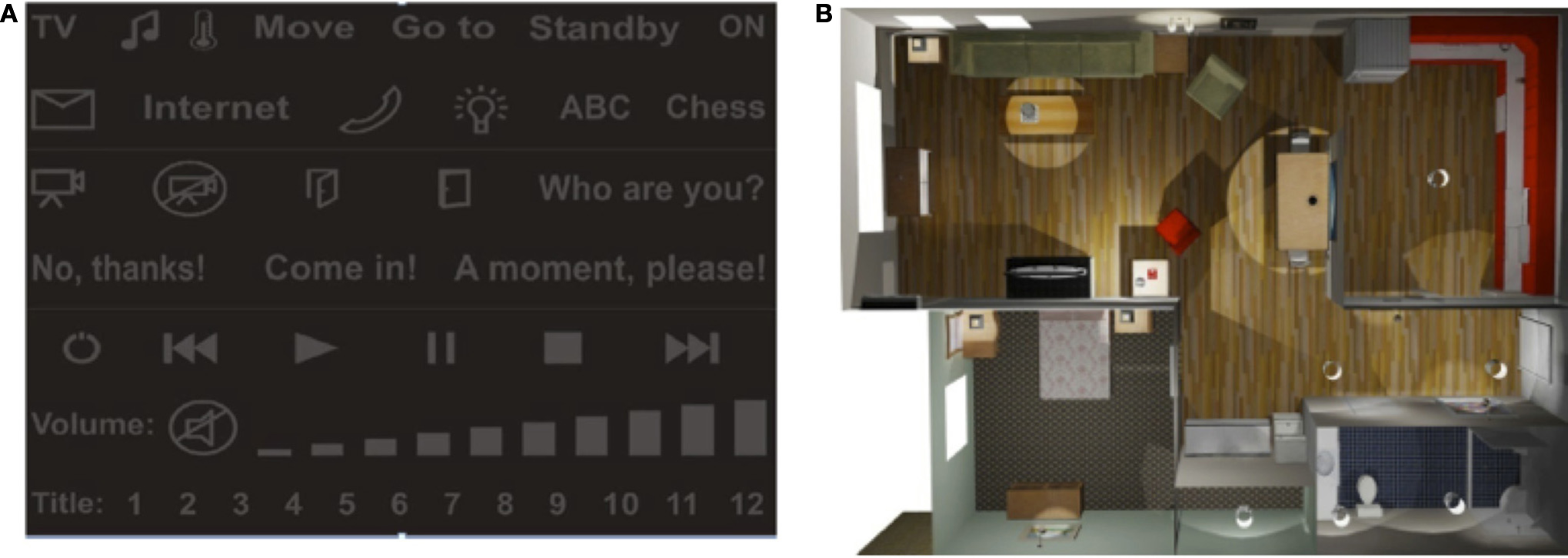 A

TV Move Go to Standby ON

Internet ABC Chess

Who are you?

No, thanks! Come in! A moment, please!

Volume:

Title: 1 2 3 4 5 6 7 8 9 10 11 12

B