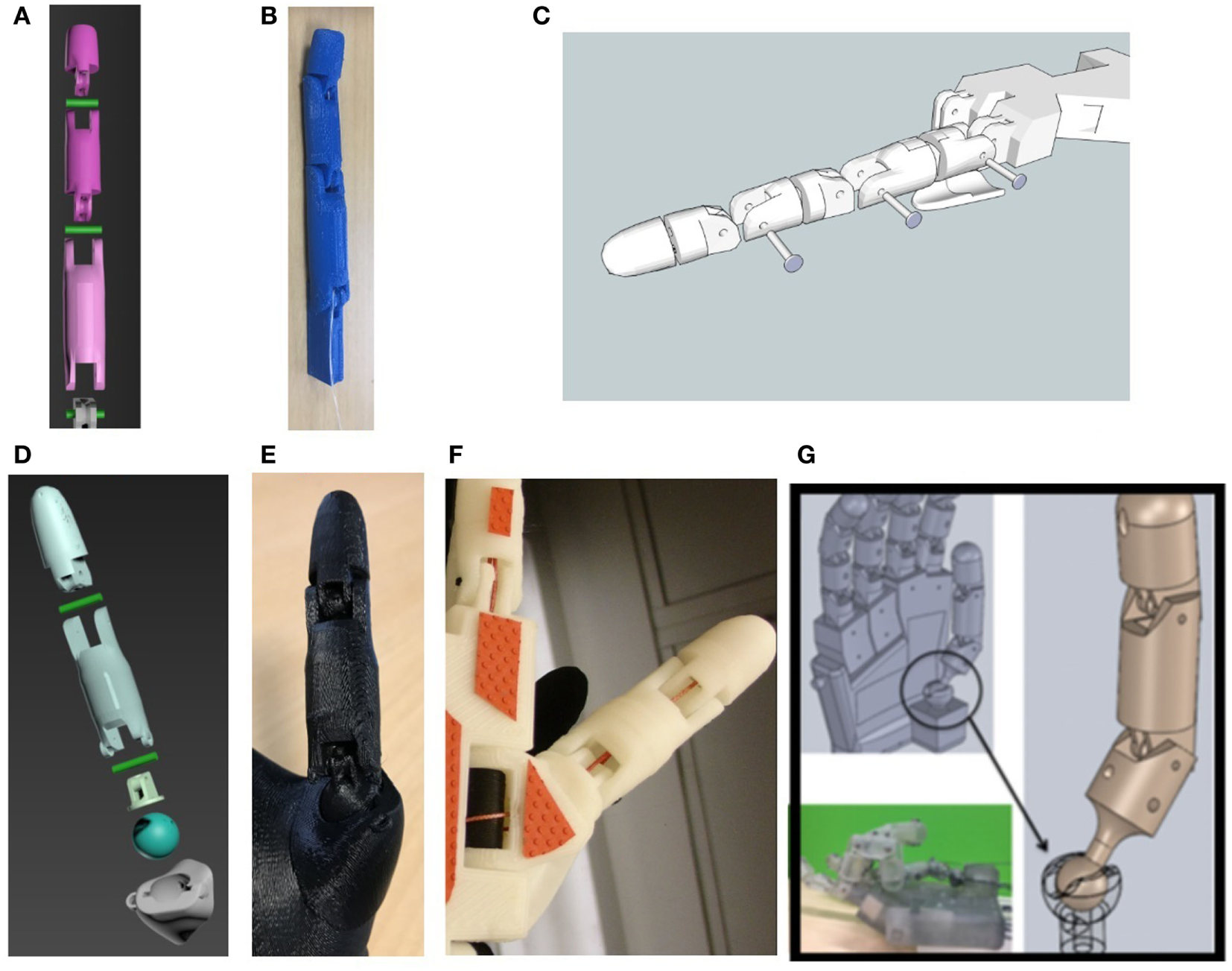 A

B

C

D

E

F

G