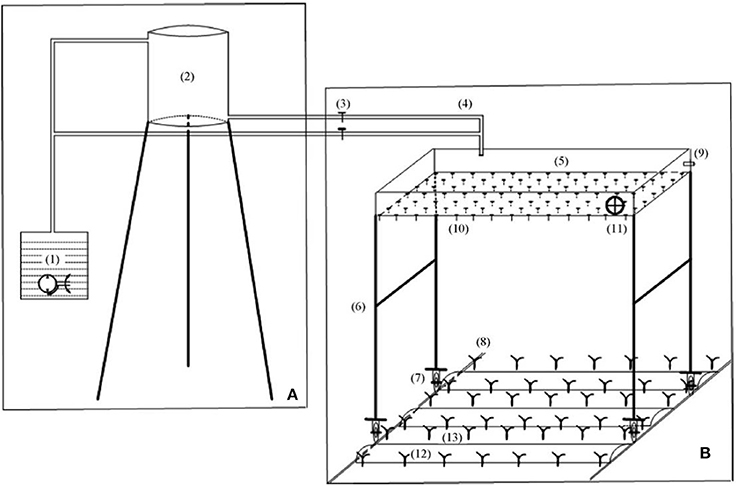 (2)
(1)
A
(3)
(4)
(5)
(9)
(10)
(11)
(6)
(8)
(7)
(13)
(12)
B