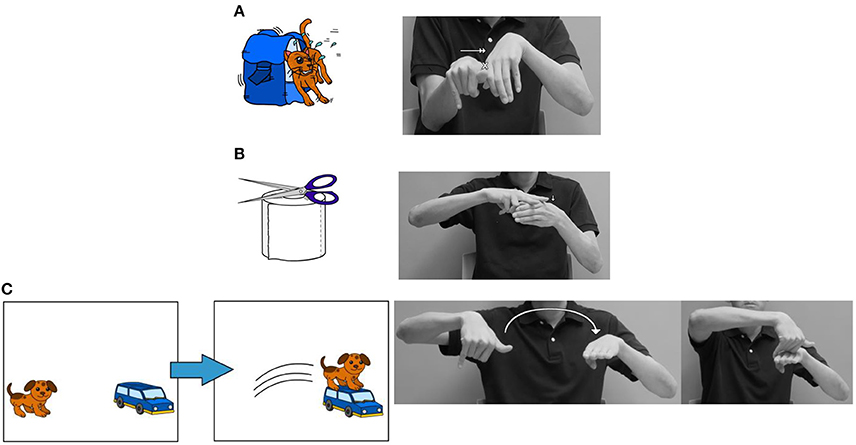 A

B

C