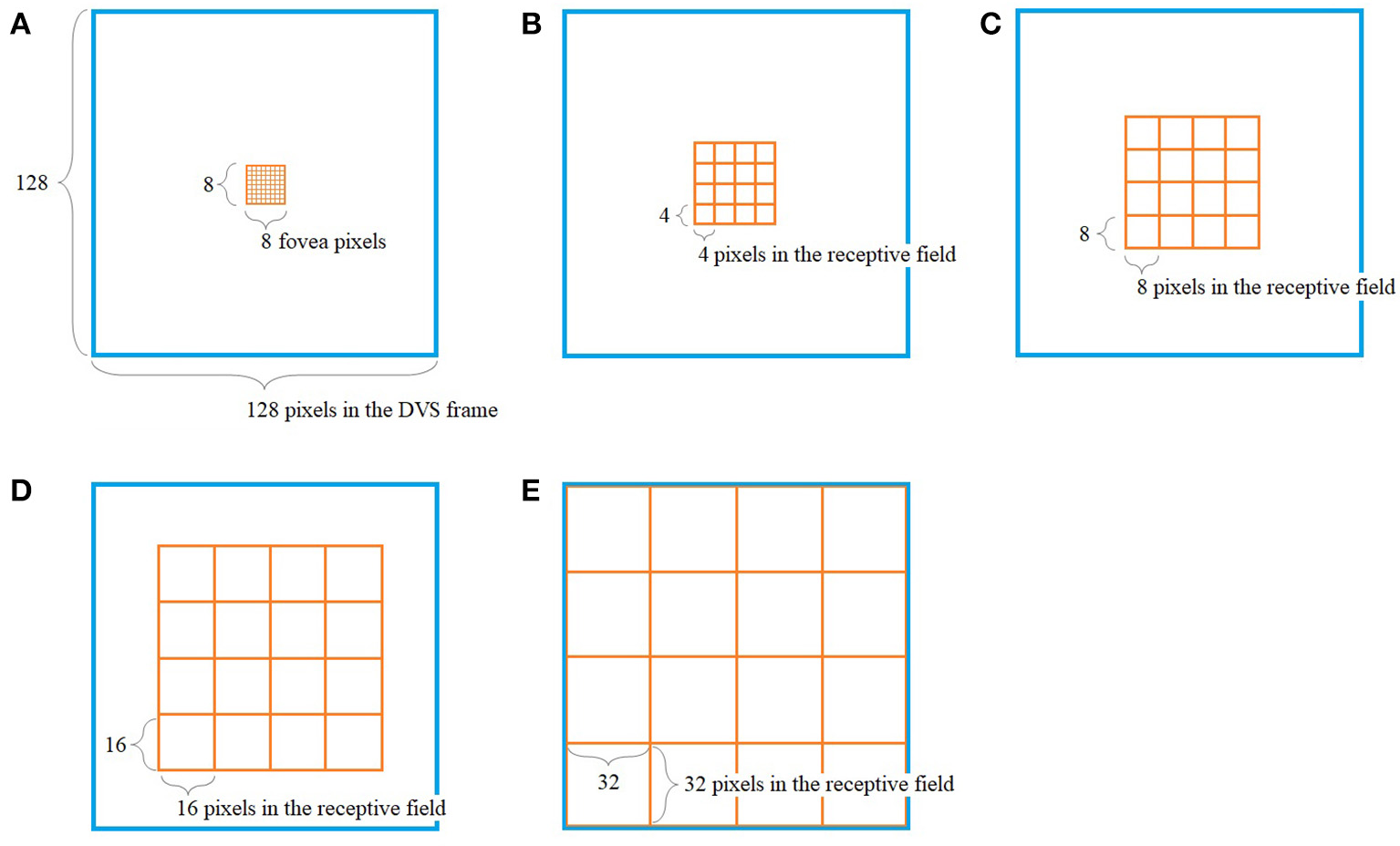 A

128

8

8 fovea pixels

128 pixels in the DVS frame

B

4

4 pixels in the receptive field

C

8

8 pixels in the receptive field

D

16

16 pixels in the receptive field

E

32

32 pixels in the receptive field