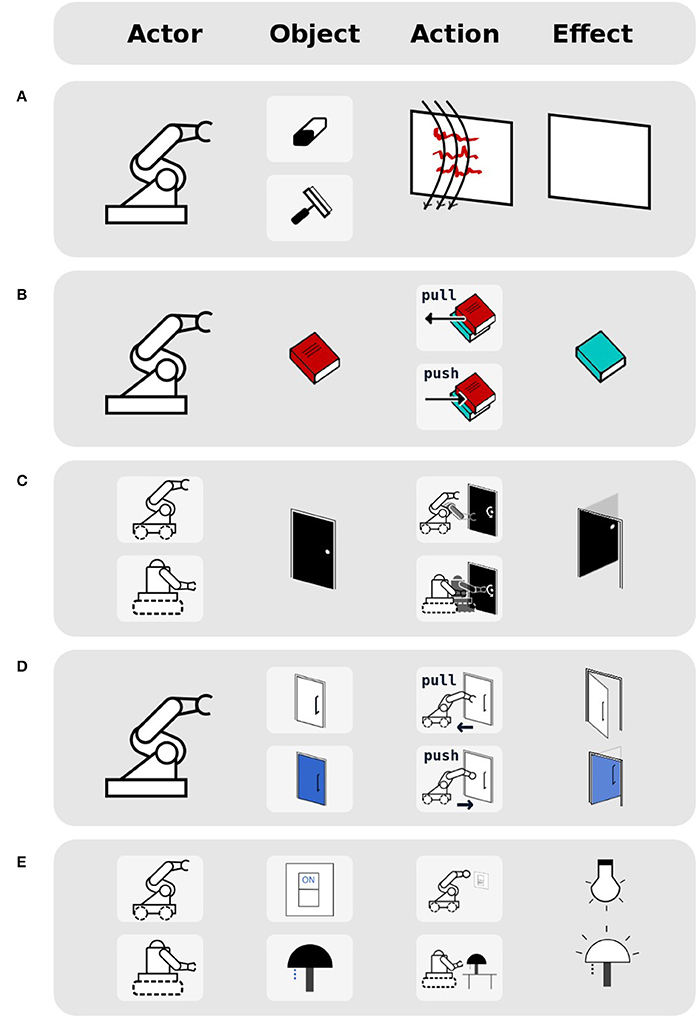 Actor Object Action Effect

A

B

pull

push

C

D

pull

push

E

ON