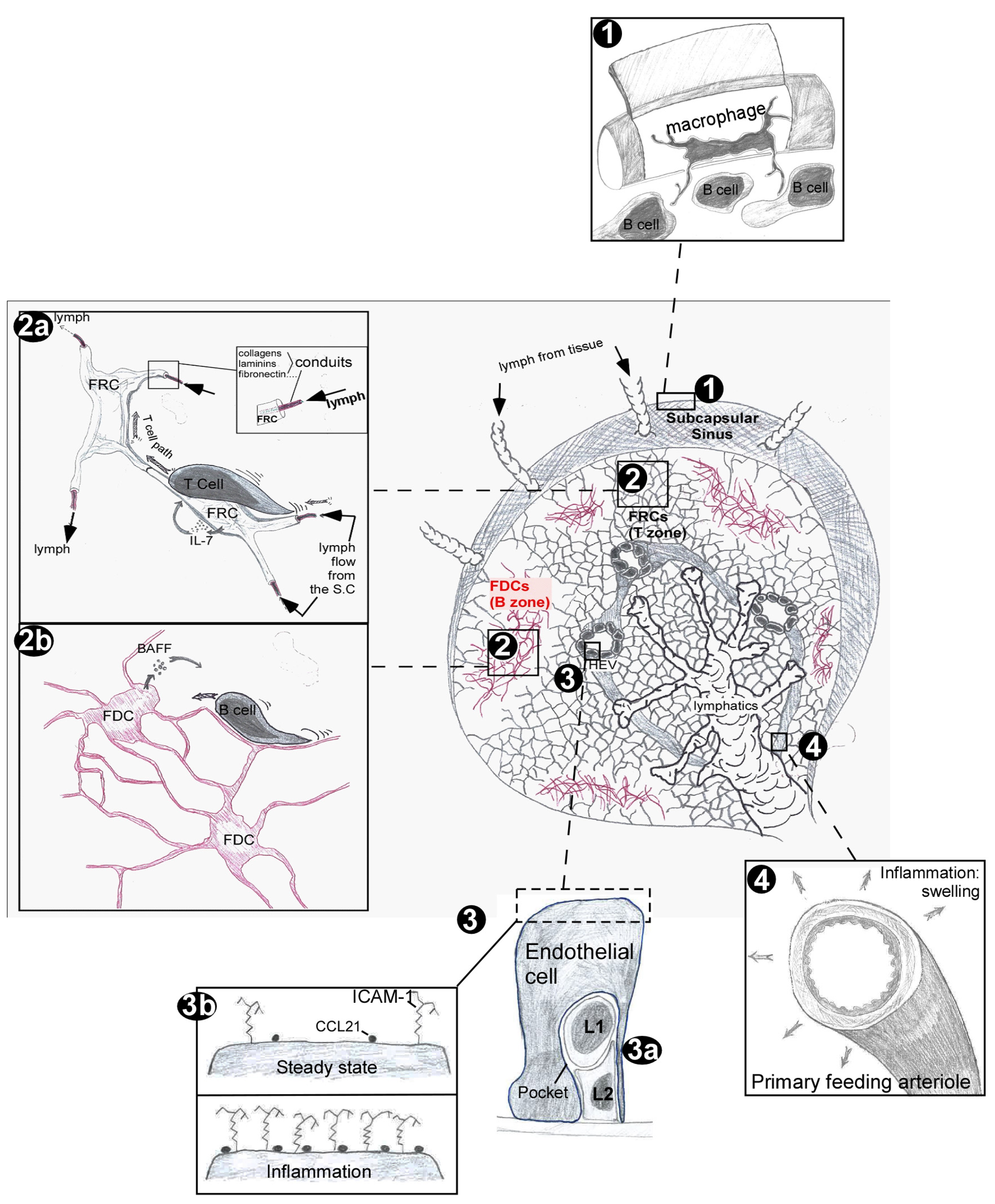 1
macrophage
B cell
B cell
B cell

2a
lymph
FRC
collagens
laminins
fibronectin....
conduits
FRC
lymph
T cell path
T Cell
FRC
IL-7
lymph
lymph flow from the S.C

2b
BAFF
FDC
B cell
FDC

lymph from tissue
1
Subcapsular Sinus
2
FRCs (T zone)
FDCs (B zone)
2
HEV
3
lymphatics
4

3
Endothelial cell
L1
3a
Pocket
L2

3b
ICAM-1
CCL21
Steady state
Inflammation

4
Inflammation: swelling
Primary feeding arteriole