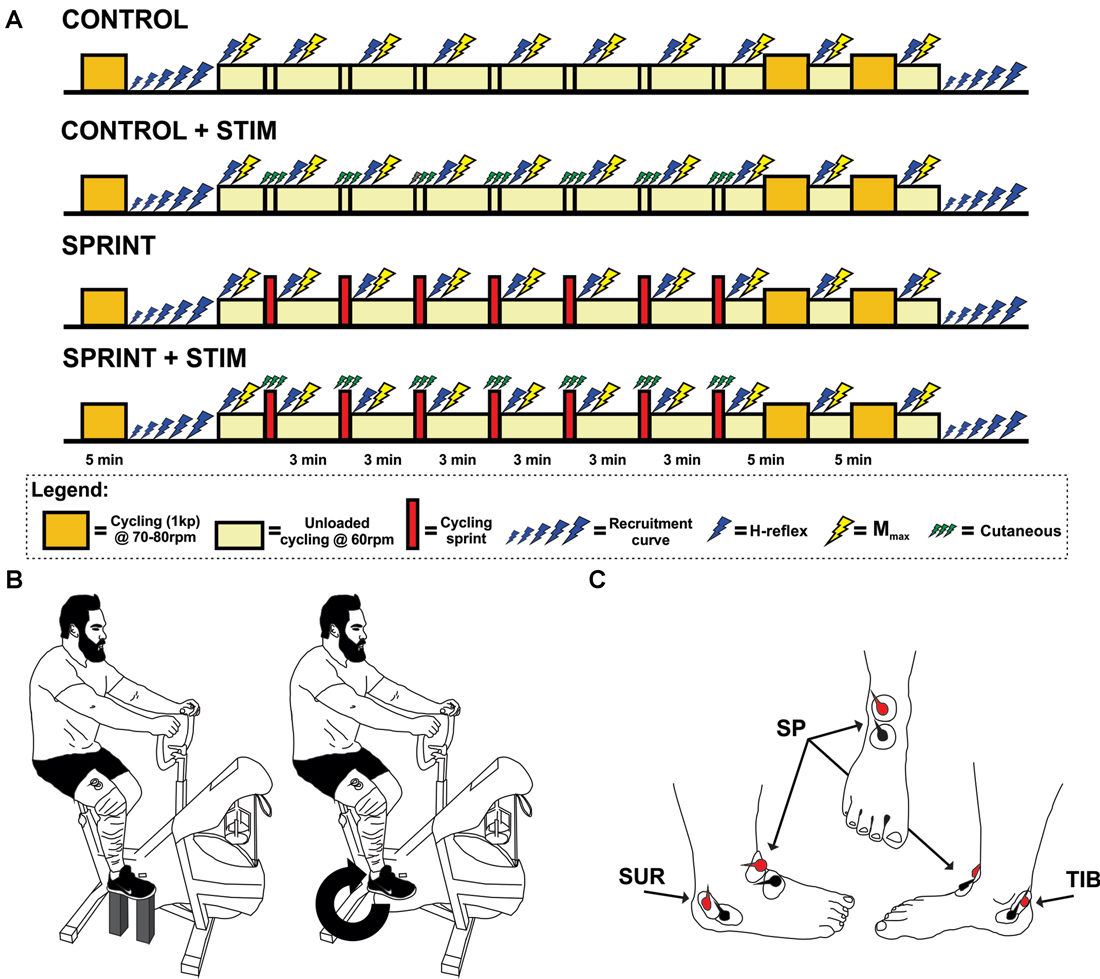 A

CONTROL

CONTROL + STIM

SPRINT

SPRINT + STIM

5 min

3 min 3 min 3 min 3 min 3 min 3 min 5 min 5 min

Legend:

= Cycling (1kp) @ 70-80rpm

= Unloaded cycling @ 60rpm

= Cycling sprint

= Recruitment curve

= H-reflex

= $M_{max}$

= Cutaneous

B

C

SP

SUR

TIB