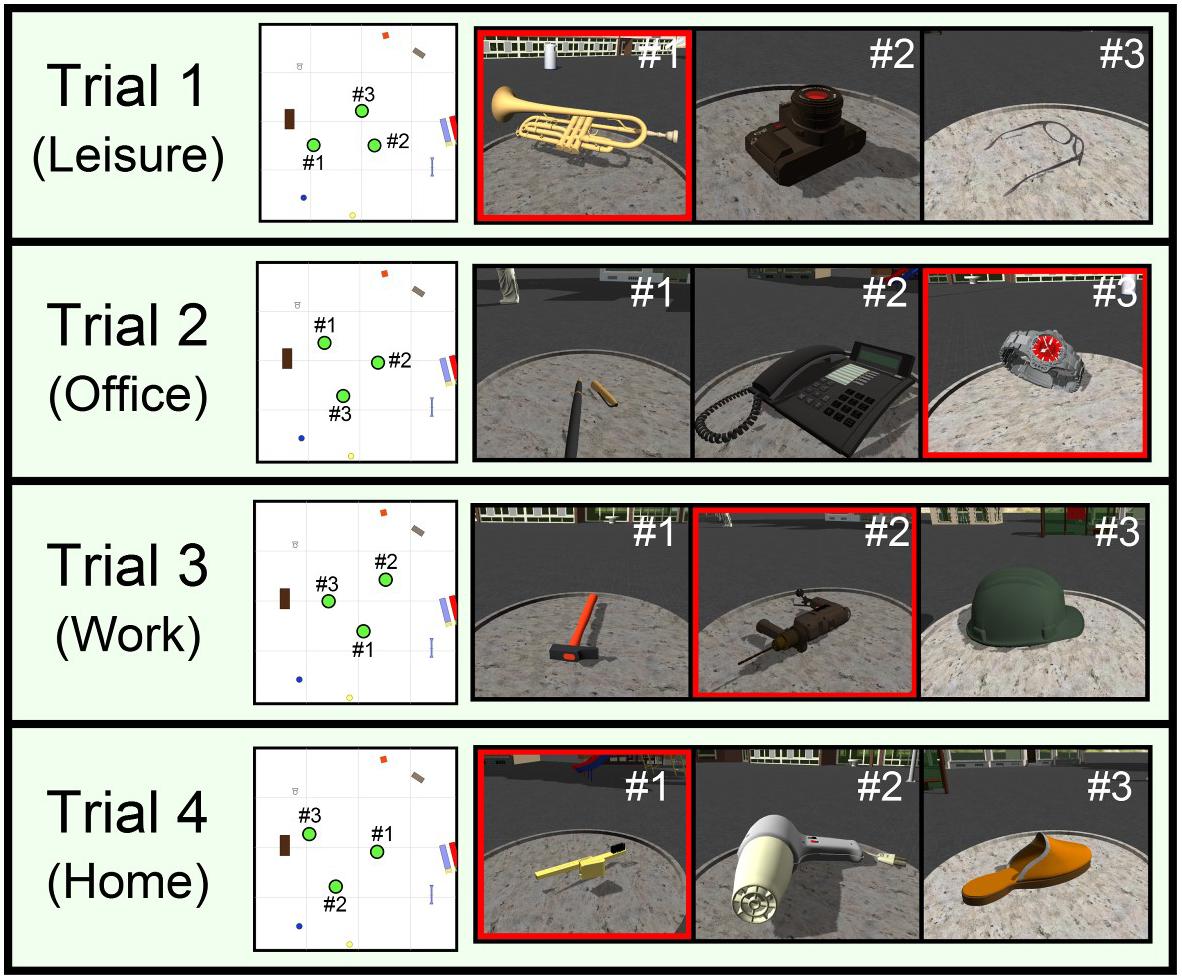 Trial 1
(Leisure)

#3
#1
#2

#1
#2
#3

Trial 2
(Office)

#1
#2
#3

#1
#2
#3

Trial 3
(Work)

#2
#3
#1

#1
#2
#3

Trial 4
(Home)

#3
#1
#2

#1
#2
#3