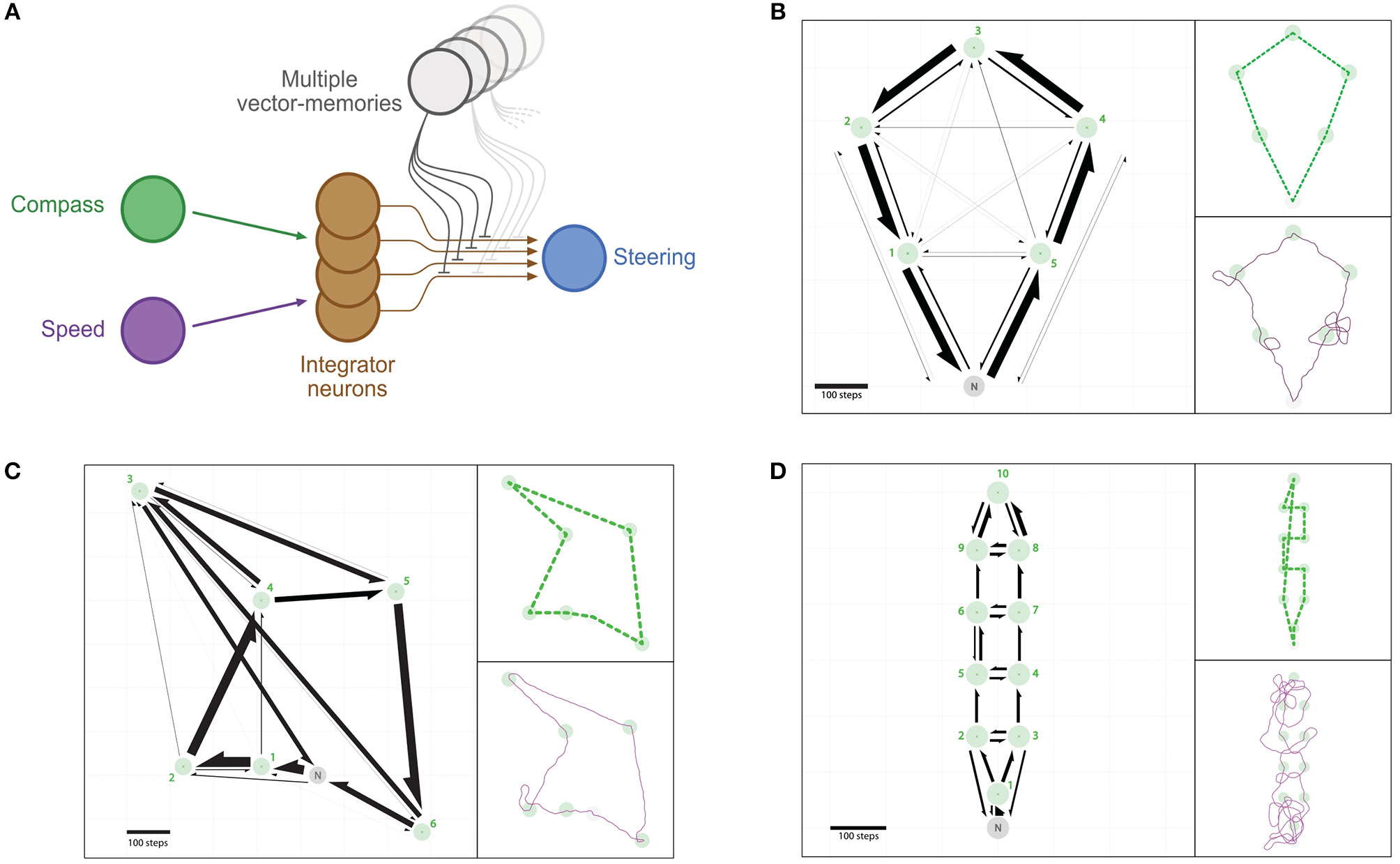 A

Multiple vector-memories

Compass

Speed

Integrator neurons

Steering

B

3

2

4

1

5

N

100 steps

C

3

4

5

2

1

N

6

100 steps

D

10

9

8

6

7

5

4

2

3

1

N

100 steps