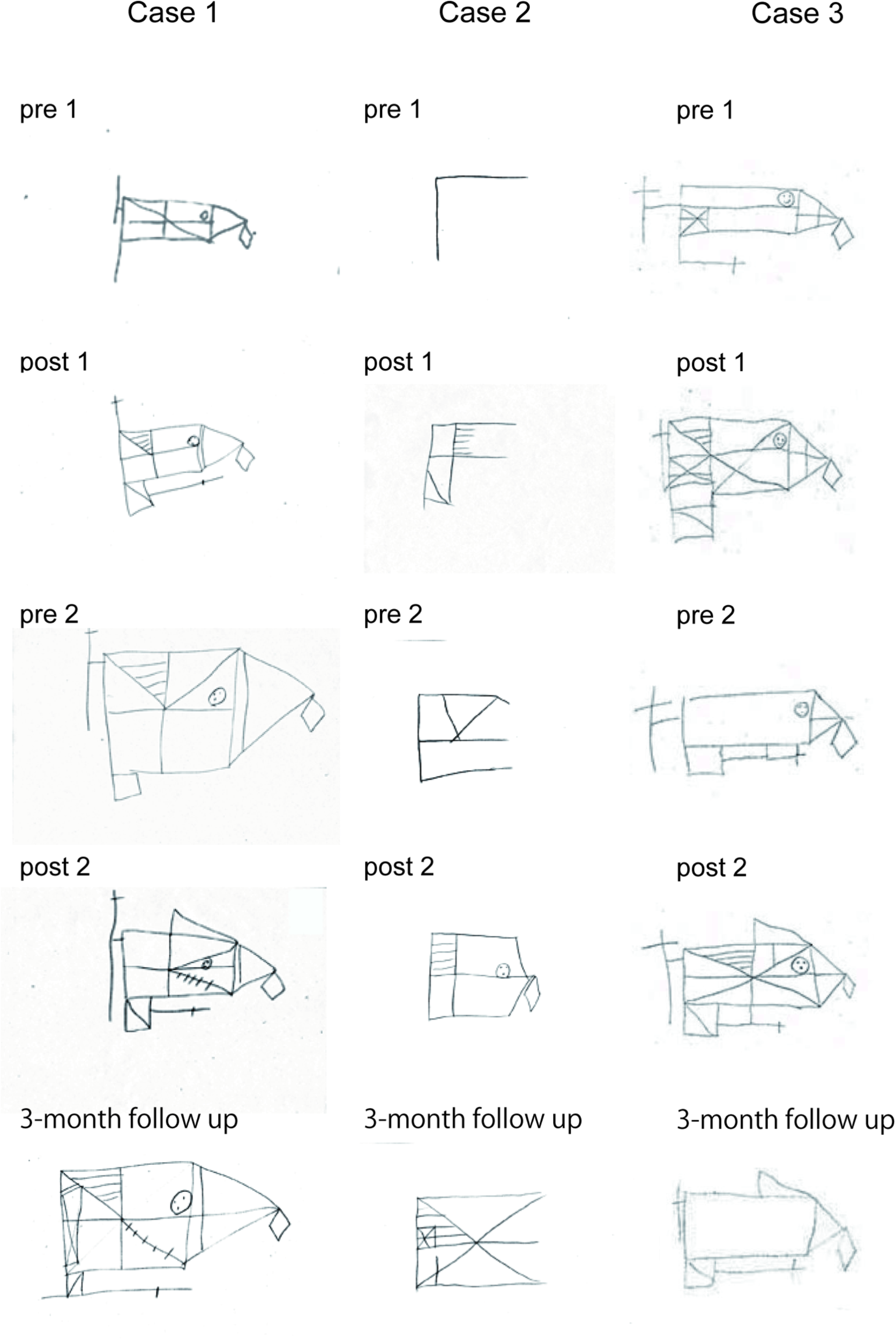 Case 1

pre 1

post 1

pre 2

post 2

3-month follow up

Case 2

pre 1

post 1

pre 2

post 2

3-month follow up

Case 3

pre 1

post 1

pre 2

post 2

3-month follow up