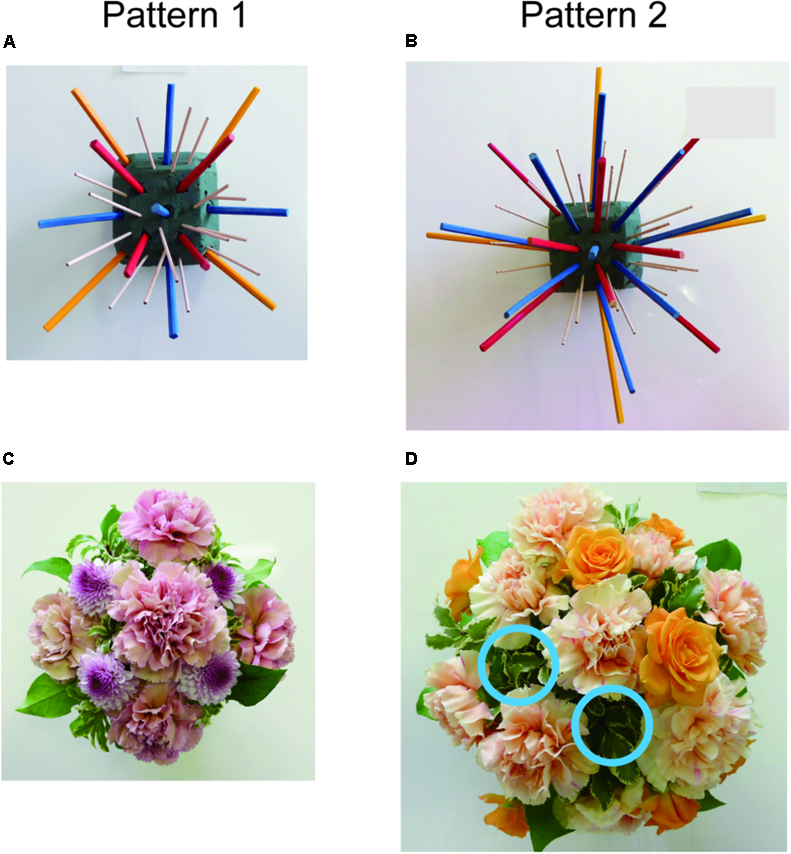 Pattern 1

Pattern 2

A

B

C

D