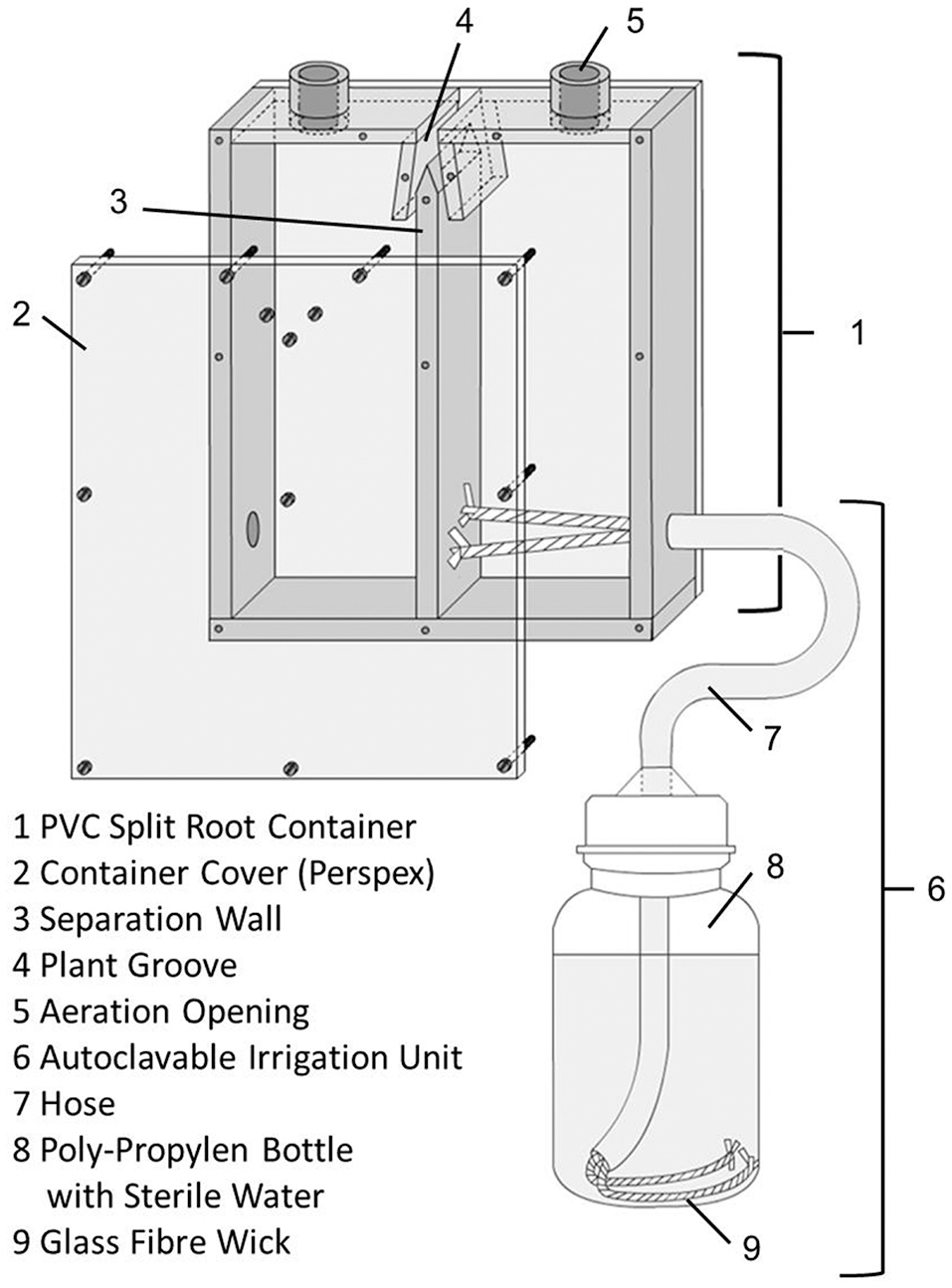 4
5
3
2
1
7
8
6
9

1 PVC Split Root Container
2 Container Cover (Perspex)
3 Separation Wall
4 Plant Groove
5 Aeration Opening
6 Autoclavable Irrigation Unit
7 Hose
8 Poly-Propylen Bottle with Sterile Water
9 Glass Fibre Wick