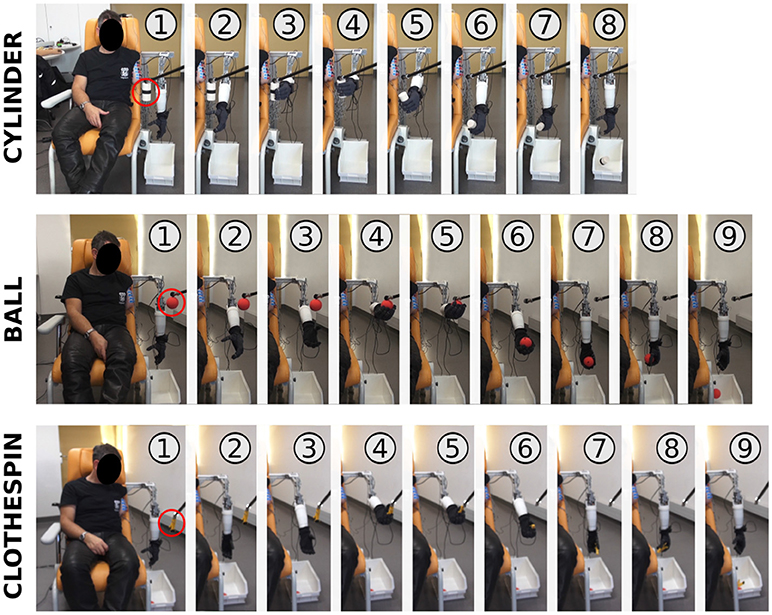 CYLINDER
①
②
③
④
⑤
⑥
⑦
⑧

BALL
①
②
③
④
⑤
⑥
⑦
⑧
⑨

CLOTHESPIN
①
②
③
④
⑤
⑥
⑦
⑧
⑨