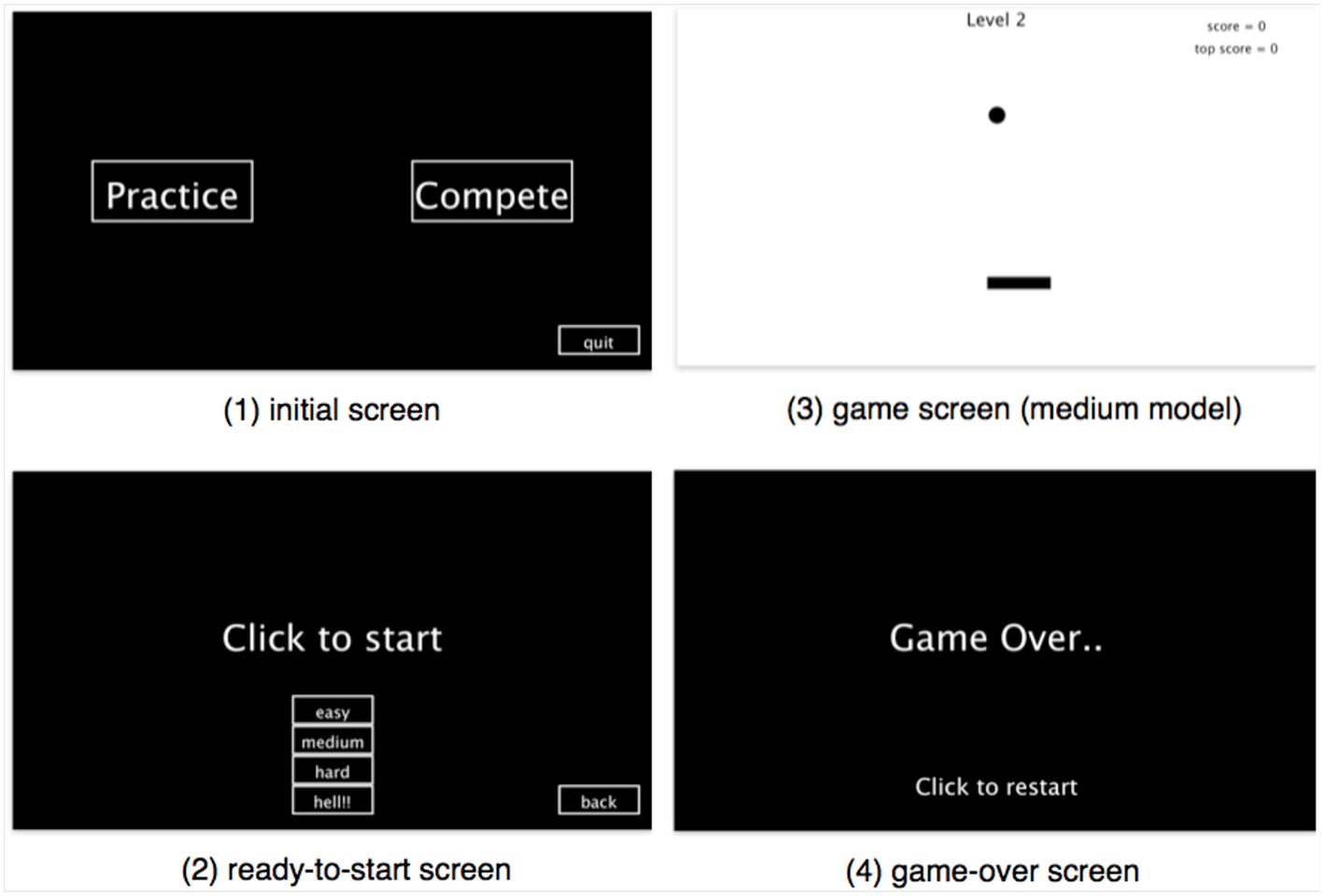 Practice

Compete

quit

(1) initial screen

Level 2

score = 0
top score = 0

(3) game screen (medium model)

Click to start

easy
medium
hard
hell!!

back

(2) ready-to-start screen

Game Over..

Click to restart

(4) game-over screen