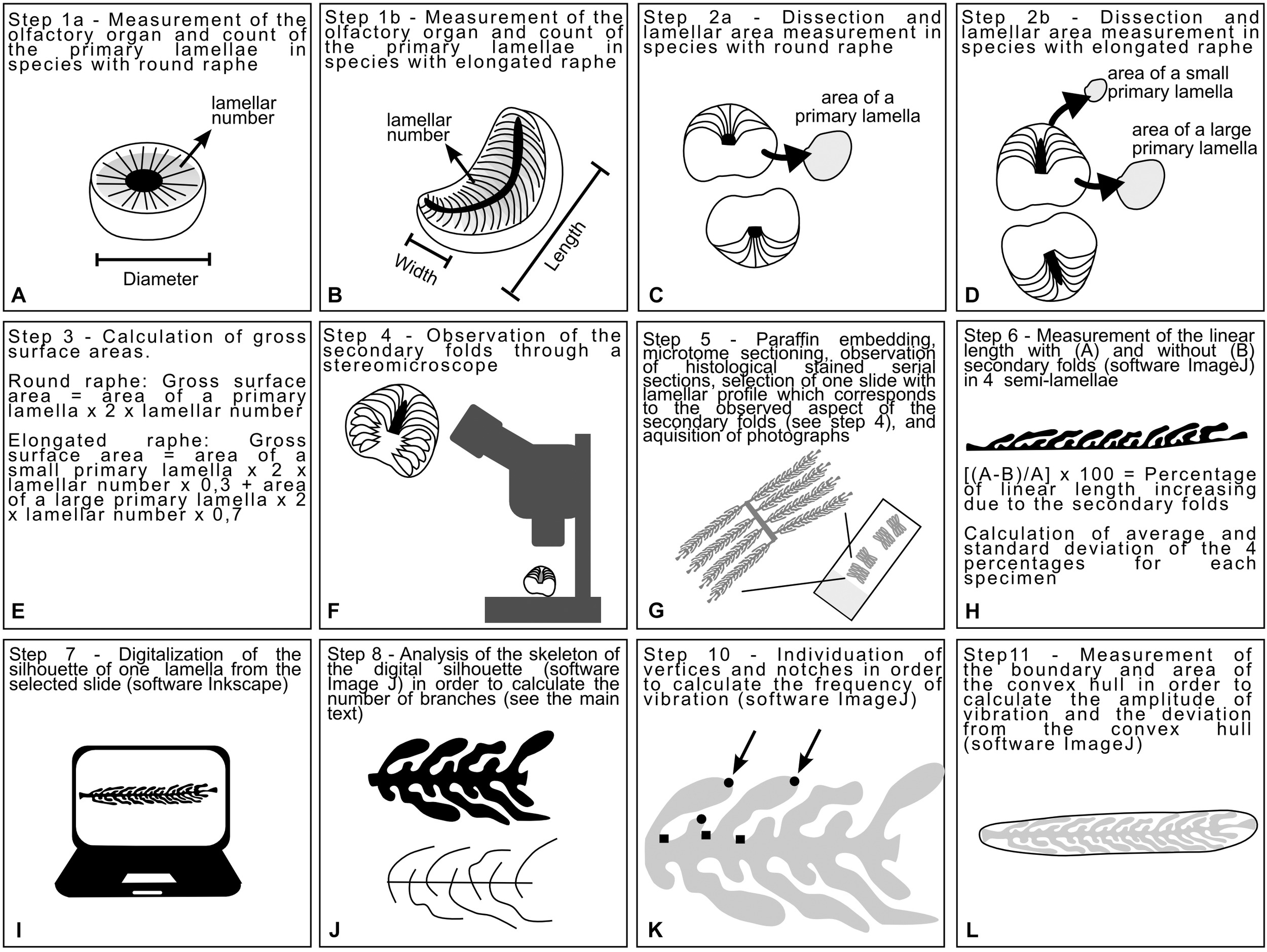 Step 1a - Measurement of the olfactory organ and count of the primary lamellae in species with round raphe

lamellar number

Diameter

A

Step 1b - Measurement of the olfactory organ and count of the primary lamellae in species with elongated raphe

lamellar number

Width

Length

B

Step 2a - Dissection and lamellar area measurement in species with round raphe

area of a primary lamella

C

Step 2b - Dissection and lamellar area measurement in species with elongated raphe

area of a small primary lamella

area of a large primary lamella

D

Step 3 - Calculation of gross surface areas.

Round raphe: Gross surface area = area of a primary lamella x 2 x lamellar number

Elongated raphe: Gross surface area = area of a small primary lamella x 2 x lamellar number x 0,3 + area of a large primary lamella x 2 x lamellar number x 0,7

E

Step 4 - Observation of the secondary folds through a stereomicroscope

F

Step 5 - Paraffin embedding, microtome sectioning, observation of histological stained serial sections, selection of one slide with lamellar profile which corresponds to the observed aspect of the secondary folds (see step 4), and aquisition of photographs

G

Step 6 - Measurement of the linear length with (A) and without (B) secondary folds (software ImageJ) in 4 semi-lamellae

[(A-B)/A] x 100 = Percentage of linear length increasing due to the secondary folds

Calculation of average and standard deviation of the 4 percentages for each specimen

H

Step 7 - Digitalization of the silhouette of one lamella from the selected slide (software Inkscape)

I

Step 8 - Analysis of the skeleton of the digital silhouette (software Image J) in order to calculate the number of branches (see the main text)

J

Step 10 - Individuation of vertices and notches in order to calculate the frequency of vibration (software ImageJ)

K

Step11 - Measurement of the boundary and area of the convex hull in order to calculate the amplitude of vibration and the deviation from the convex hull (software ImageJ)

L