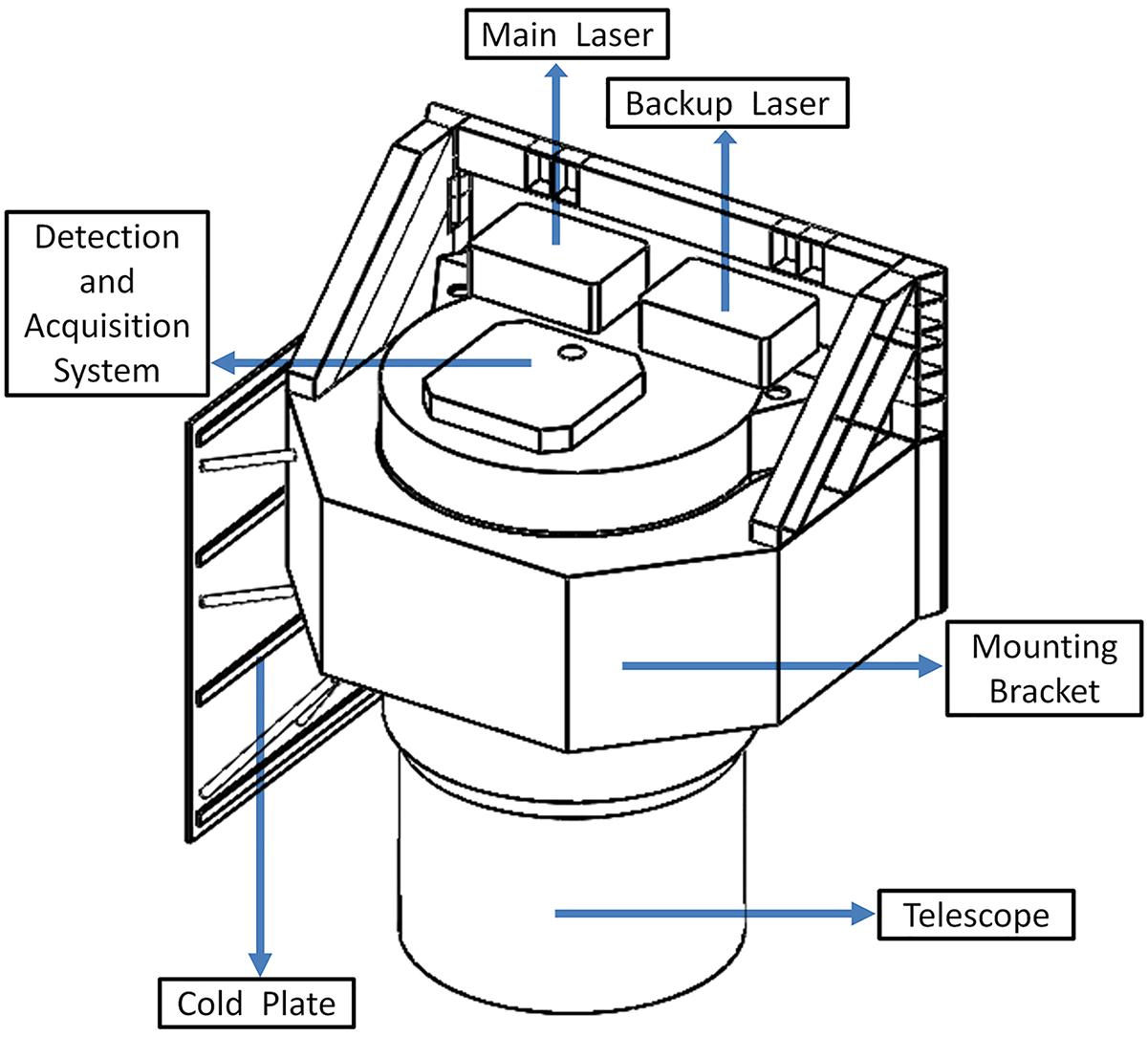 Main Laser

Backup Laser

Detection and Acquisition System

Mounting Bracket

Telescope

Cold Plate