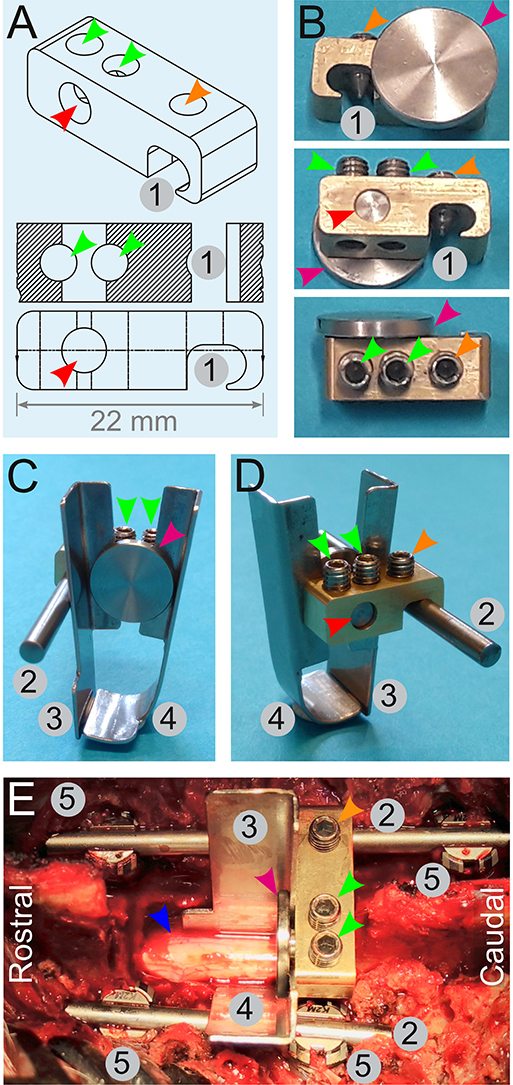 A

1

1

1

22 mm

B

1

1

C

2

3

4

D

2

3

4

E

5

3

2

5

Rostral

Caudal

4

2

5

5