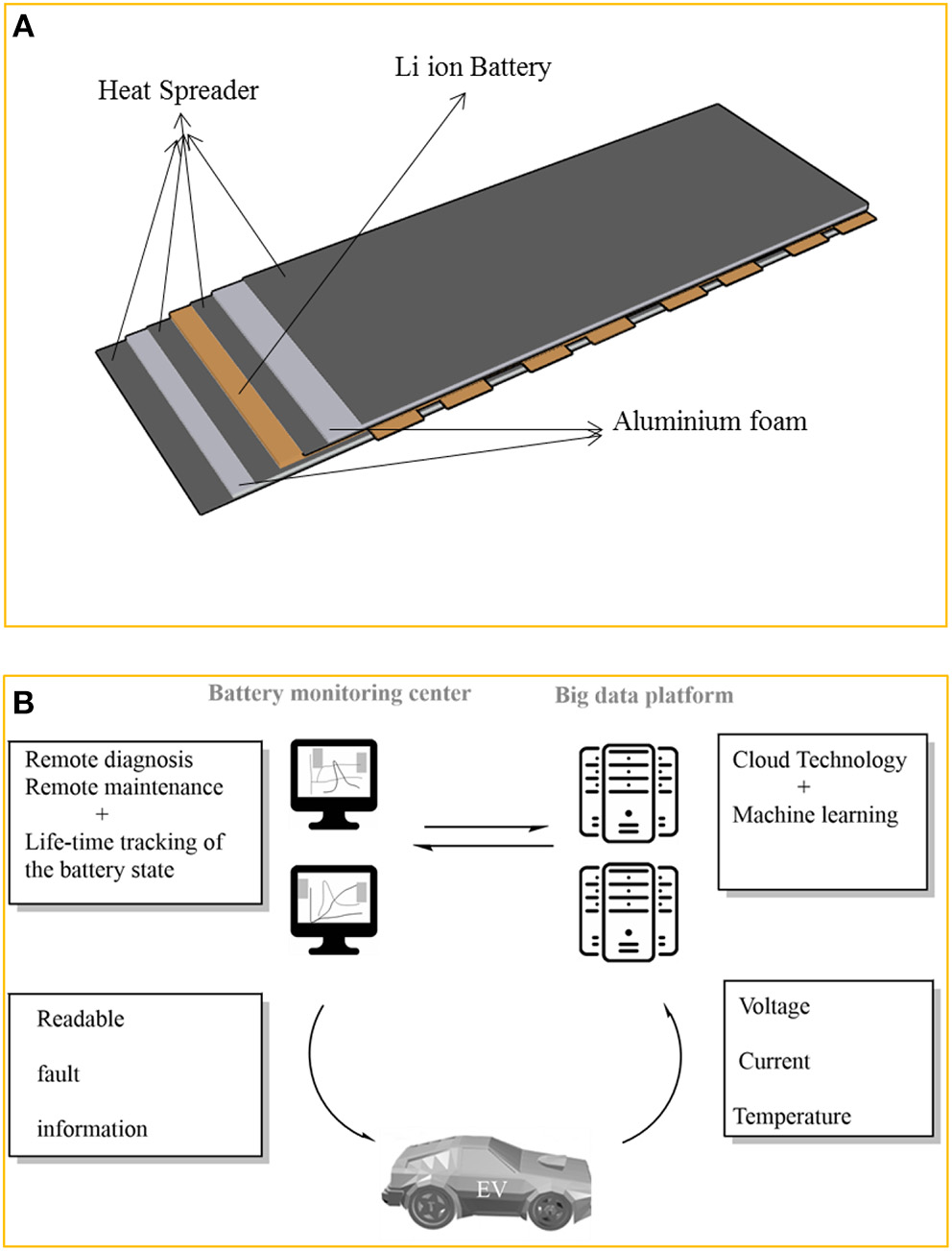 A

Heat Spreader

Li ion Battery

Aluminium foam

B

Battery monitoring center

Big data platform

Remote diagnosis
Remote maintenance
+
Life-time tracking of the battery state

Cloud Technology
+
Machine learning

Readable

fault

information

Voltage

Current

Temperature

EV