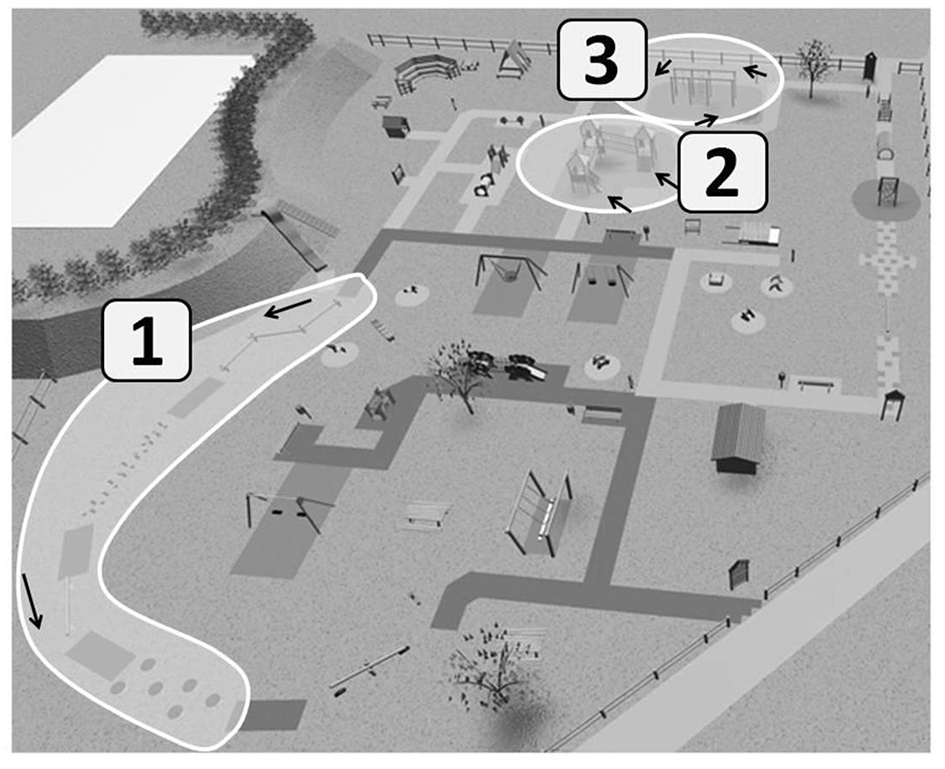 3
2
1