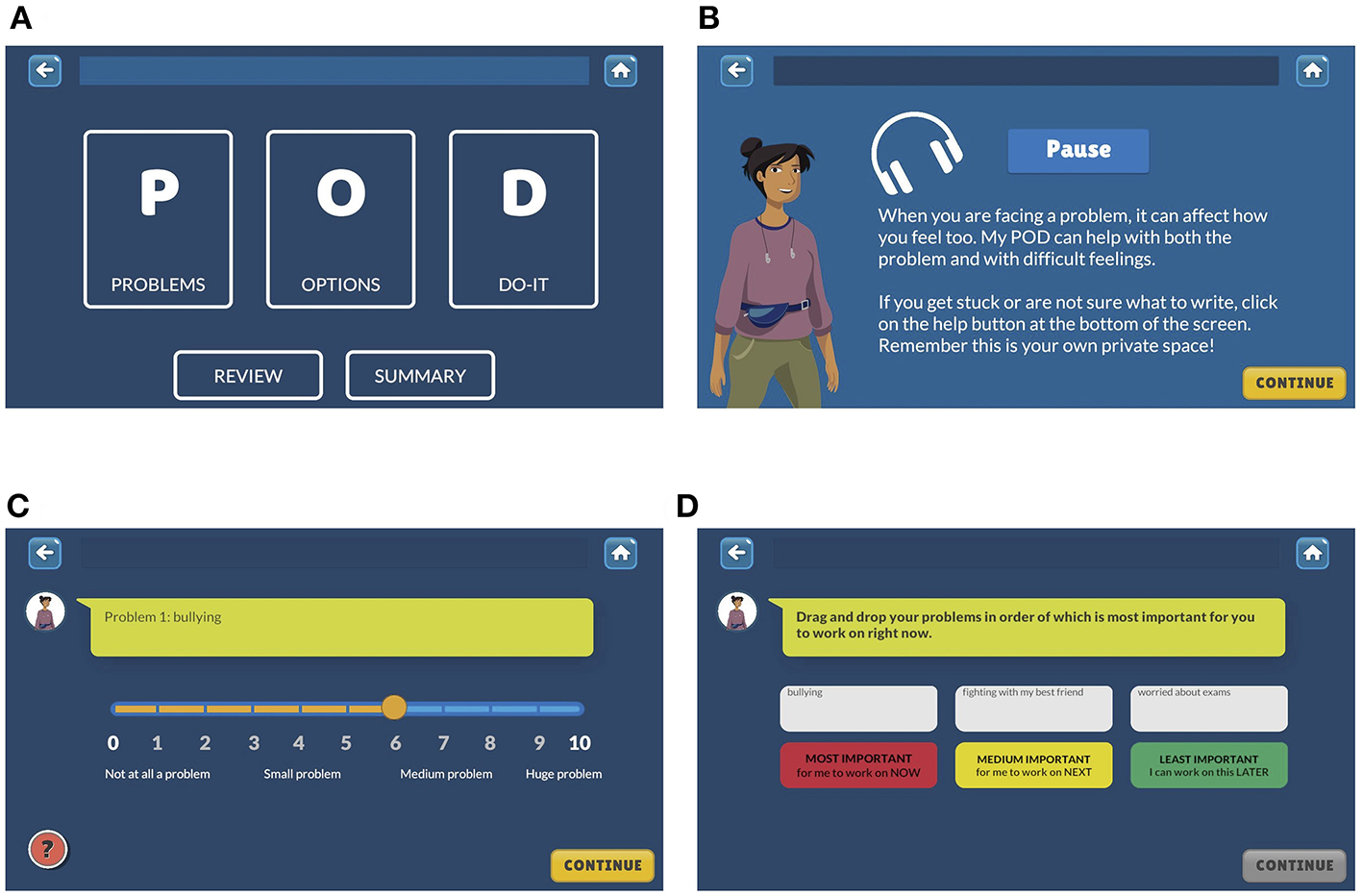 A

P
PROBLEMS

O
OPTIONS

D
DO-IT

REVIEW

SUMMARY

B

Pause

When you are facing a problem, it can affect how you feel too. My POD can help with both the problem and with difficult feelings.

If you get stuck or are not sure what to write, click on the help button at the bottom of the screen. Remember this is your own private space!

CONTINUE

C

Problem 1: bullying

0 1 2 3 4 5 6 7 8 9 10

Not at all a problem

Small problem

Medium problem

Huge problem

?

CONTINUE

D

Drag and drop your problems in order of which is most important for you to work on right now.

bullying

fighting with my best friend

worried about exams

MOST IMPORTANT
for me to work on NOW

MEDIUM IMPORTANT
for me to work on NEXT

LEAST IMPORTANT
I can work on this LATER

CONTINUE