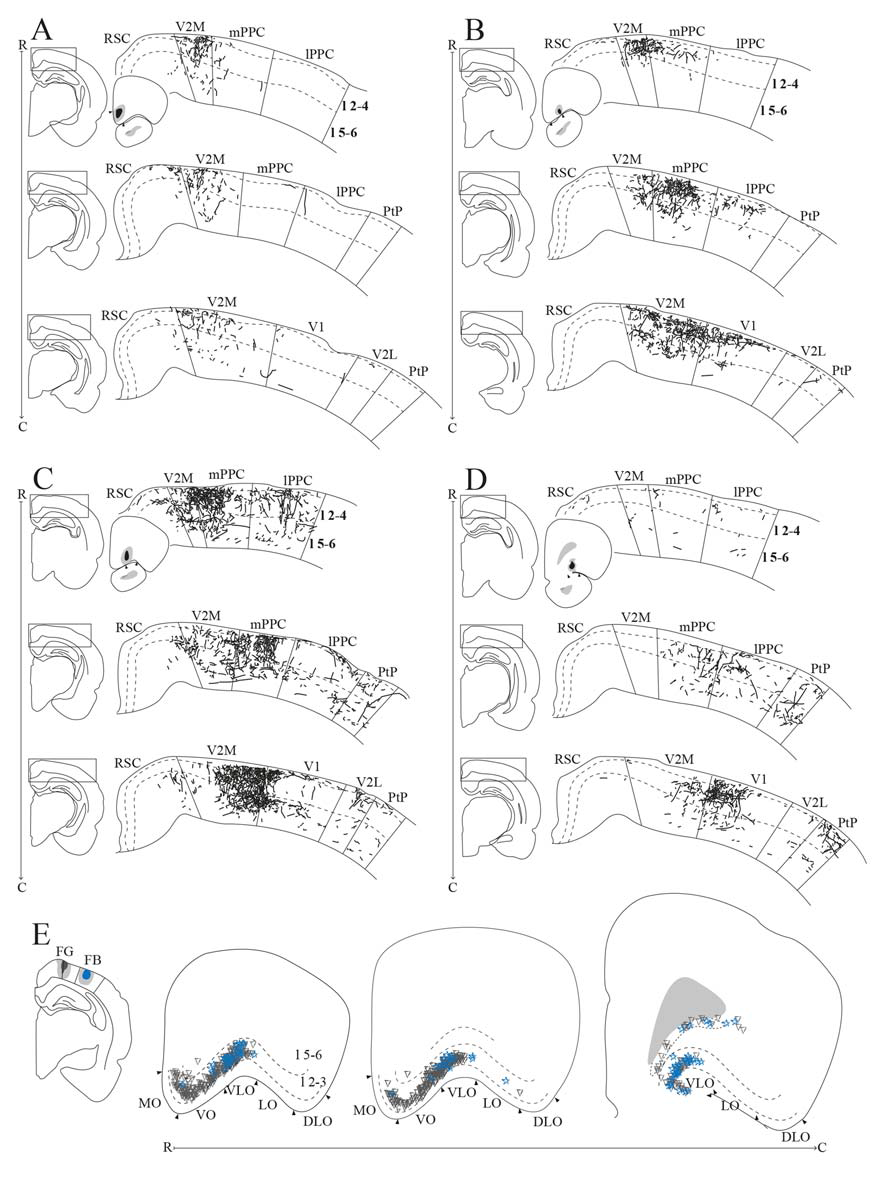 A

R

RSC V2M mPPC lPPC

l 2-4

l 5-6

RSC V2M mPPC lPPC PtP

RSC V2M V1 V2L PtP

C

B

R

RSC V2M mPPC lPPC

l 2-4

l 5-6

RSC V2M mPPC lPPC PtP

RSC V2M V1 V2L PtP

C

C

R

RSC V2M mPPC lPPC

l 2-4

l 5-6

RSC V2M mPPC lPPC PtP

RSC V2M V1 V2L PtP

C

D

R

RSC V2M mPPC lPPC

l 2-4

l 5-6

RSC V2M mPPC lPPC PtP

RSC V2M V1 V2L PtP

C

E

FG FB

l 5-6

l 2-3

MO VO VLO LO DLO

MO VO VLO LO DLO

VLO LO DLO

R C