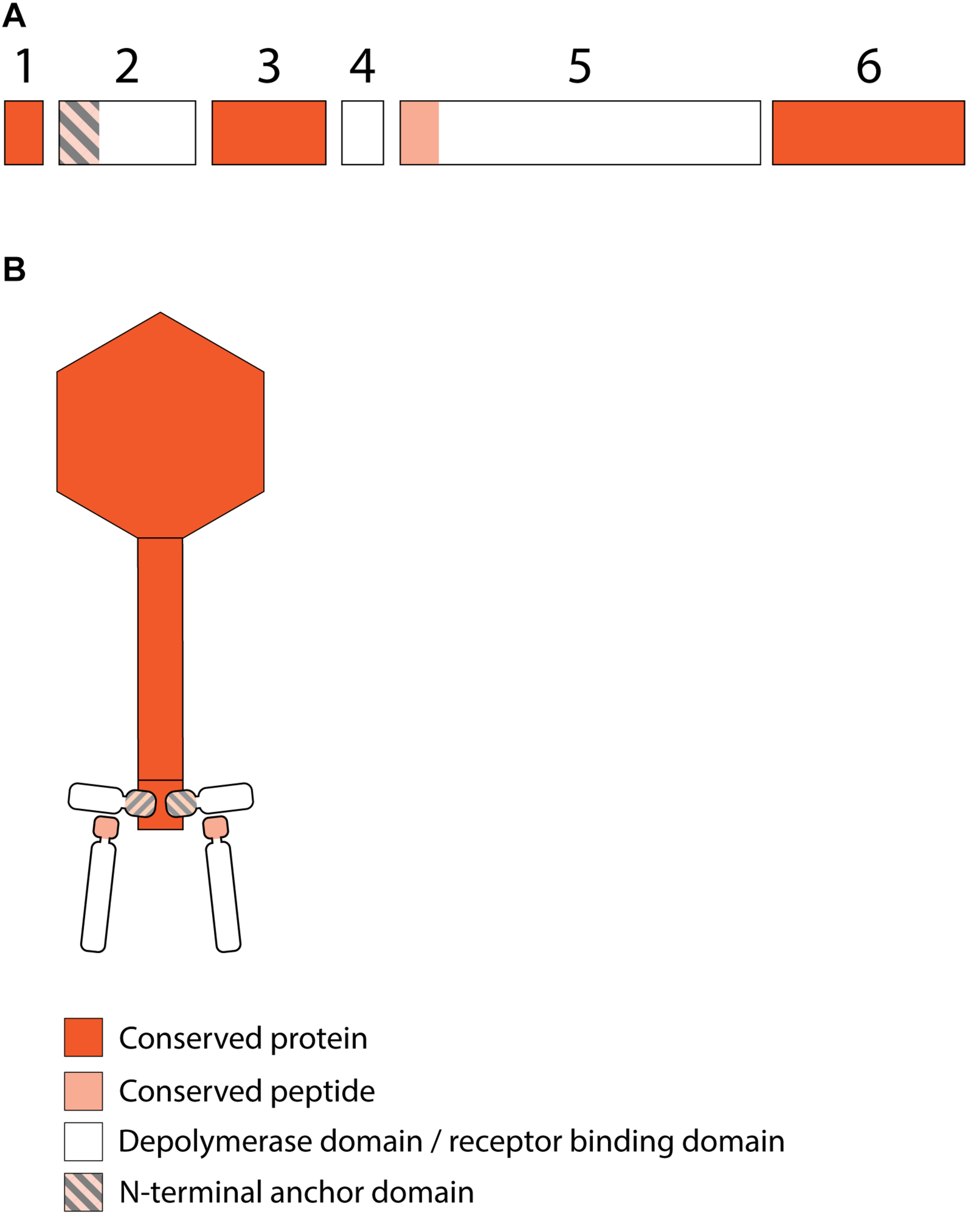 A

1 2 3 4 5 6

B

Conserved protein

Conserved peptide

Depolymerase domain / receptor binding domain

N-terminal anchor domain