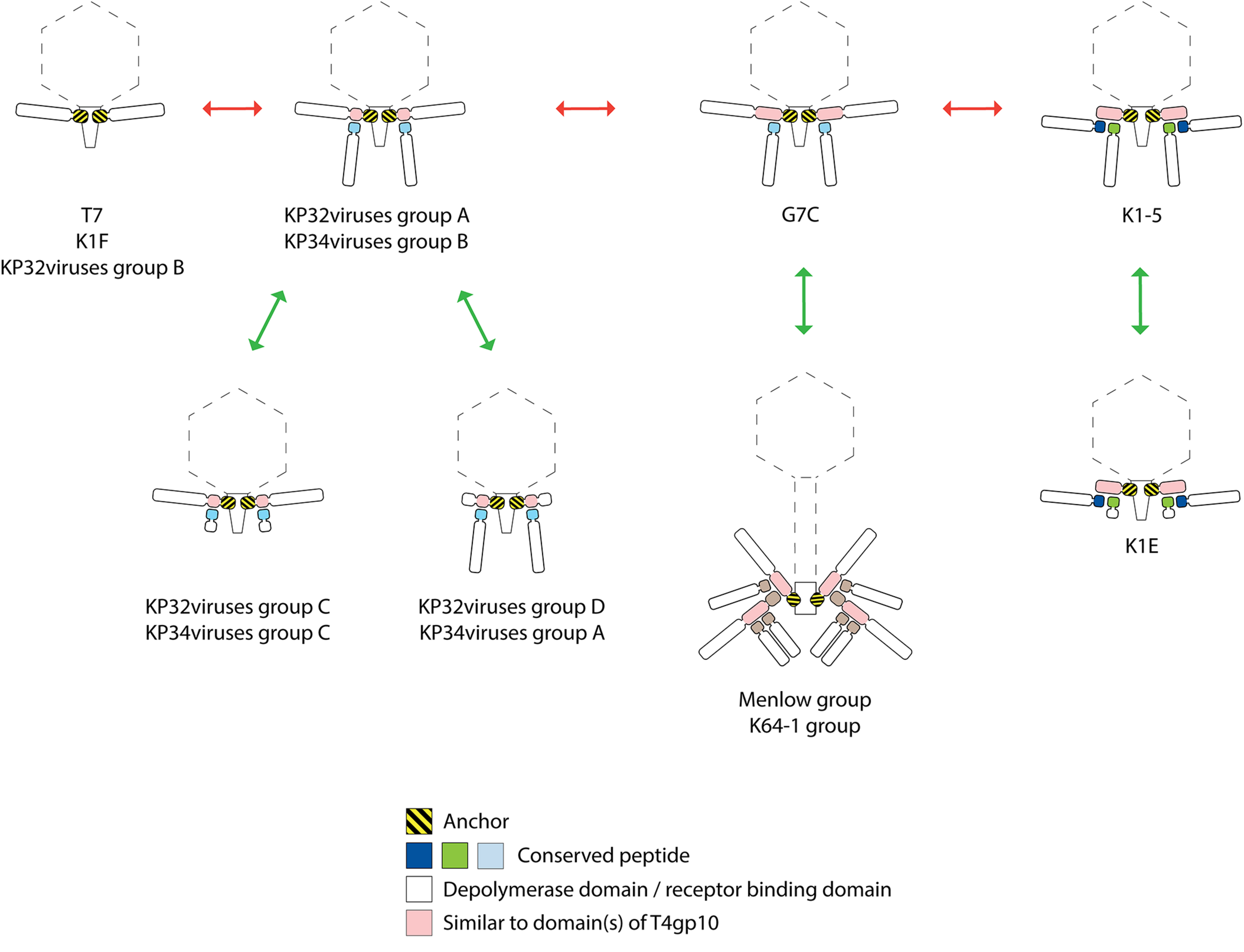 T7
K1F
KP32viruses group B

KP32viruses group A
KP34viruses group B

G7C

K1-5

KP32viruses group C
KP34viruses group C

KP32viruses group D
KP34viruses group A

Menlow group
K64-1 group

K1E

Anchor

Conserved peptide

Depolymerase domain / receptor binding domain

Similar to domain(s) of T4gp10