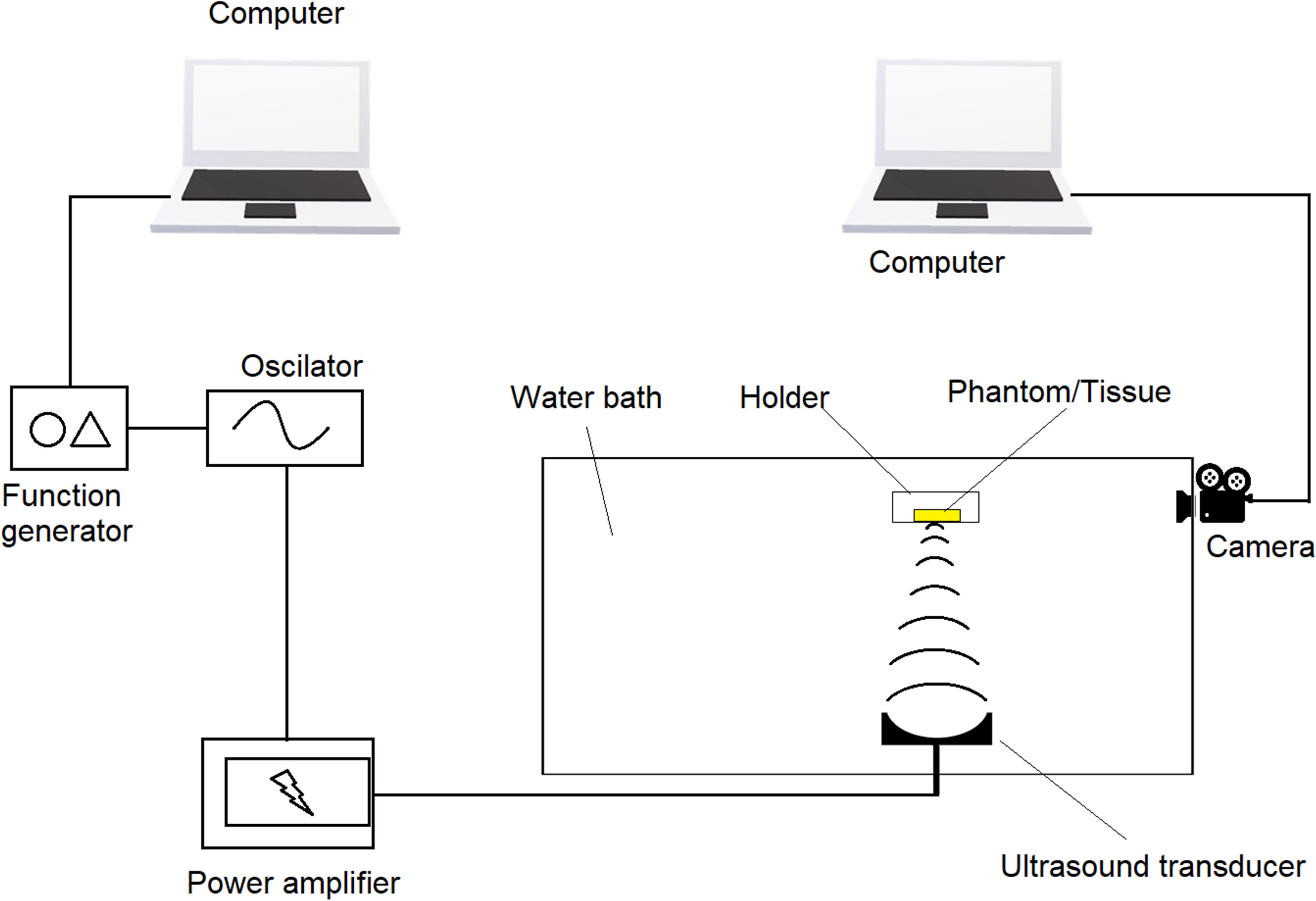 Computer

Computer

Oscilator

Water bath

Holder

Phantom/Tissue

Function generator

Camera

Power amplifier

Ultrasound transducer