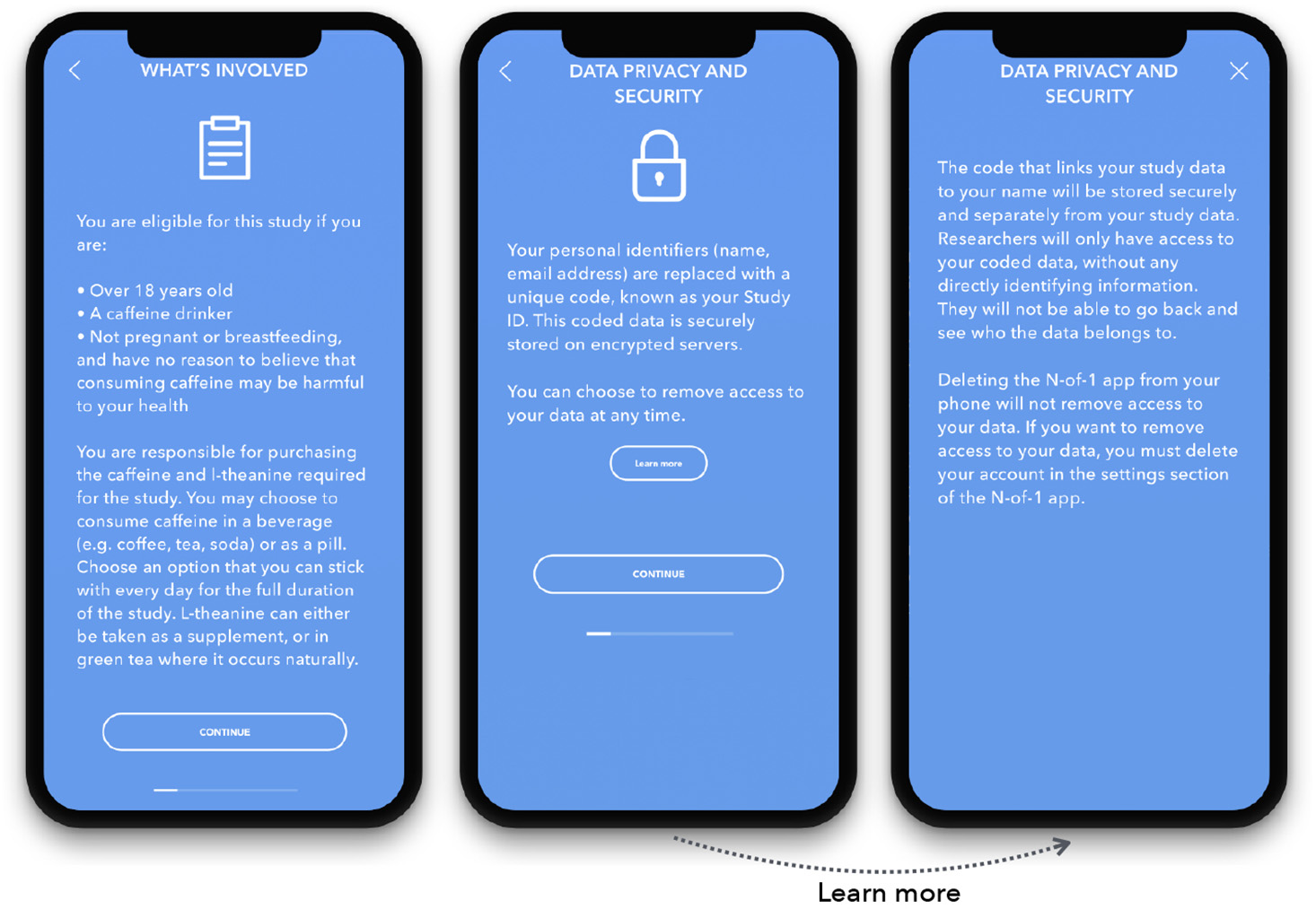 WHAT'S INVOLVED

You are eligible for this study if you are:

• Over 18 years old
• A caffeine drinker
• Not pregnant or breastfeeding, and have no reason to believe that consuming caffeine may be harmful to your health

You are responsible for purchasing the caffeine and l-theanine required for the study. You may choose to consume caffeine in a beverage (e.g. coffee, tea, soda) or as a pill. Choose an option that you can stick with every day for the full duration of the study. L-theanine can either be taken as a supplement, or in green tea where it occurs naturally.

CONTINUE

DATA PRIVACY AND SECURITY

Your personal identifiers (name, email address) are replaced with a unique code, known as your Study ID. This coded data is securely stored on encrypted servers.

You can choose to remove access to your data at any time.

Learn more

CONTINUE

DATA PRIVACY AND SECURITY

The code that links your study data to your name will be stored securely and separately from your study data. Researchers will only have access to your coded data, without any directly identifying information. They will not be able to go back and see who the data belongs to.

Deleting the N-of-1 app from your phone will not remove access to your data. If you want to remove access to your data, you must delete your account in the settings section of the N-of-1 app.

Learn more