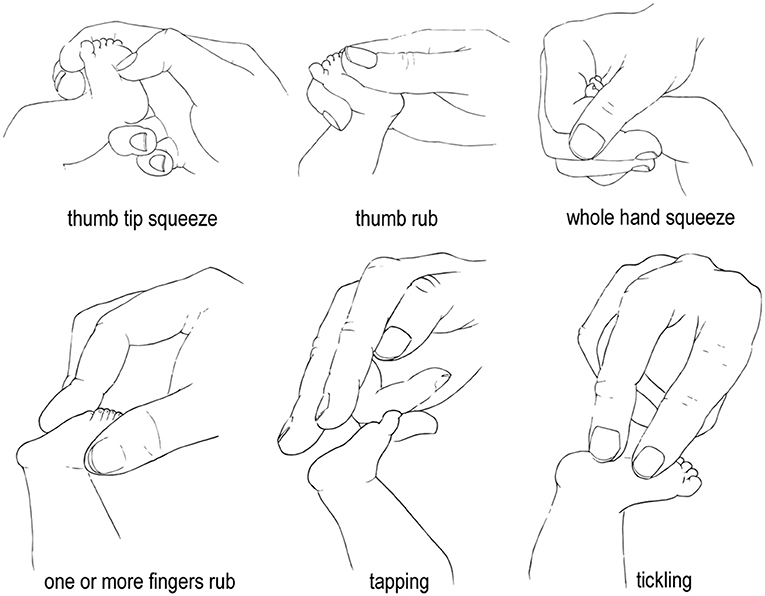 thumb tip squeeze

thumb rub

whole hand squeeze

one or more fingers rub

tapping

tickling