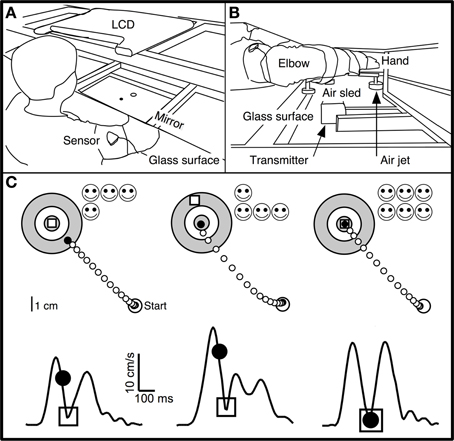 A
LCD
Mirror
Sensor
Glass surface

B
Elbow
Hand
Air sled
Glass surface
Transmitter
Air jet

C
1 cm
Start
10 cm/s
100 ms