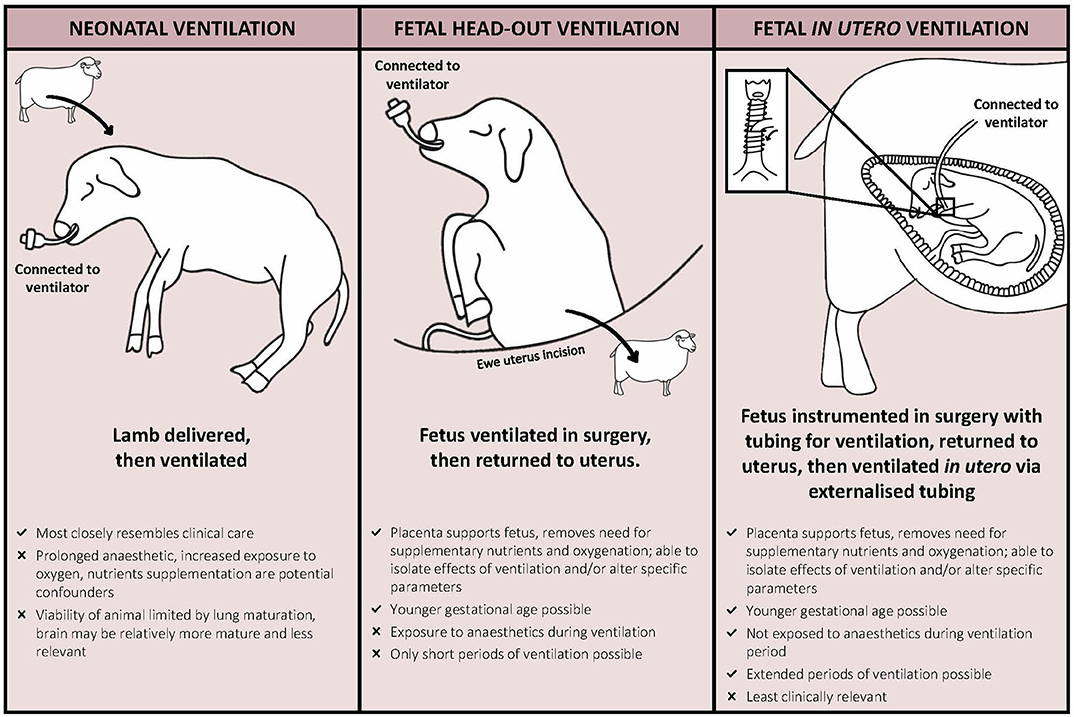 NEONATAL VENTILATION

Connected to ventilator

Lamb delivered, then ventilated

✓ Most closely resembles clinical care
× Prolonged anaesthetic, increased exposure to oxygen, nutrients supplementation are potential confounders
× Viability of animal limited by lung maturation, brain may be relatively more mature and less relevant

FETAL HEAD-OUT VENTILATION

Connected to ventilator

Ewe uterus incision

Fetus ventilated in surgery, then returned to uterus.

✓ Placenta supports fetus, removes need for supplementary nutrients and oxygenation; able to isolate effects of ventilation and/or alter specific parameters
✓ Younger gestational age possible
× Exposure to anaesthetics during ventilation
× Only short periods of ventilation possible

FETAL IN UTERO VENTILATION

Connected to ventilator

Fetus instrumented in surgery with tubing for ventilation, returned to uterus, then ventilated in utero via externalised tubing

✓ Placenta supports fetus, removes need for supplementary nutrients and oxygenation; able to isolate effects of ventilation and/or alter specific parameters
✓ Younger gestational age possible
✓ Not exposed to anaesthetics during ventilation period
✓ Extended periods of ventilation possible
× Least clinically relevant