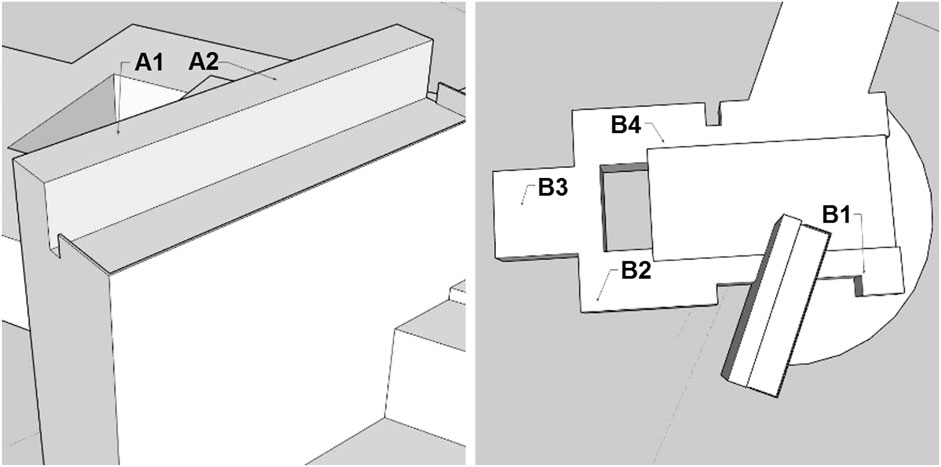 A1
A2

B4
B3
B1
B2