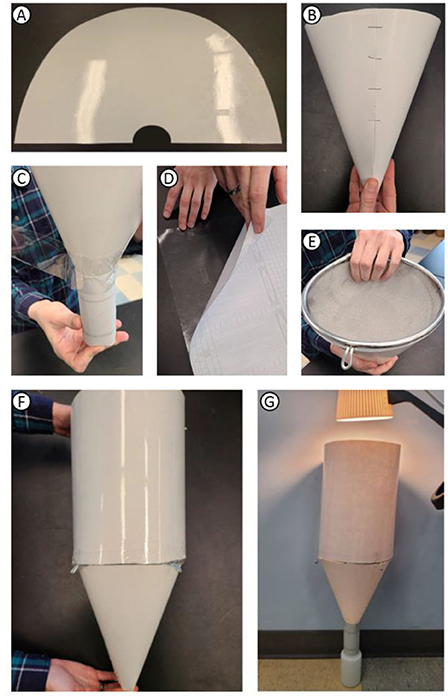 A
B
C
D
E
F
G