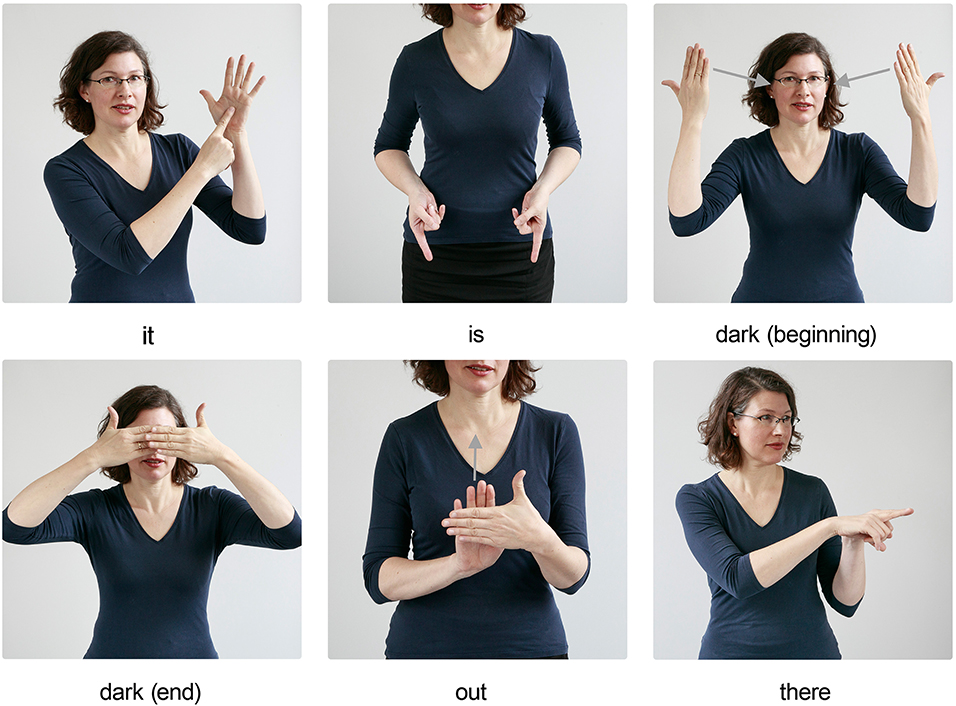 it

is

dark (beginning)

dark (end)

out

there