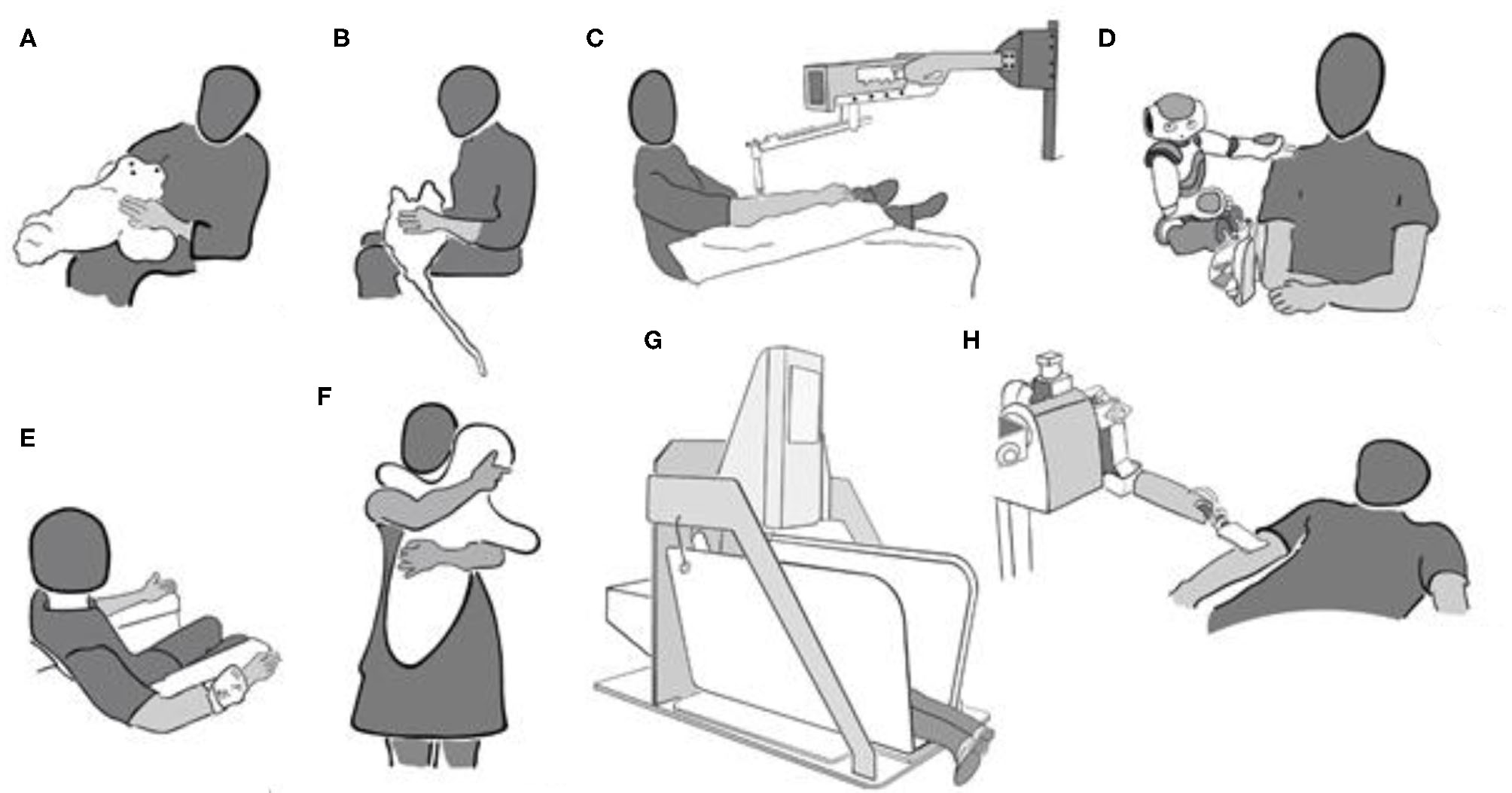 A

B

C

D

E

F

G

H