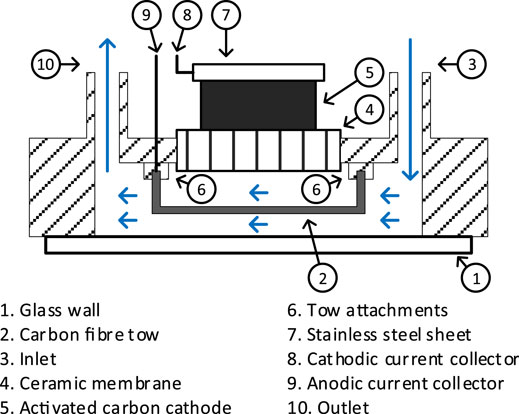 9
8
7
10
3
5
4
6
6
2
1

1. Glass wall
2. Carbon fibre tow
3. Inlet
4. Ceramic membrane
5. Activated carbon cathode

6. Tow attachments
7. Stainless steel sheet
8. Cathodic current collector
9. Anodic current collector
10. Outlet