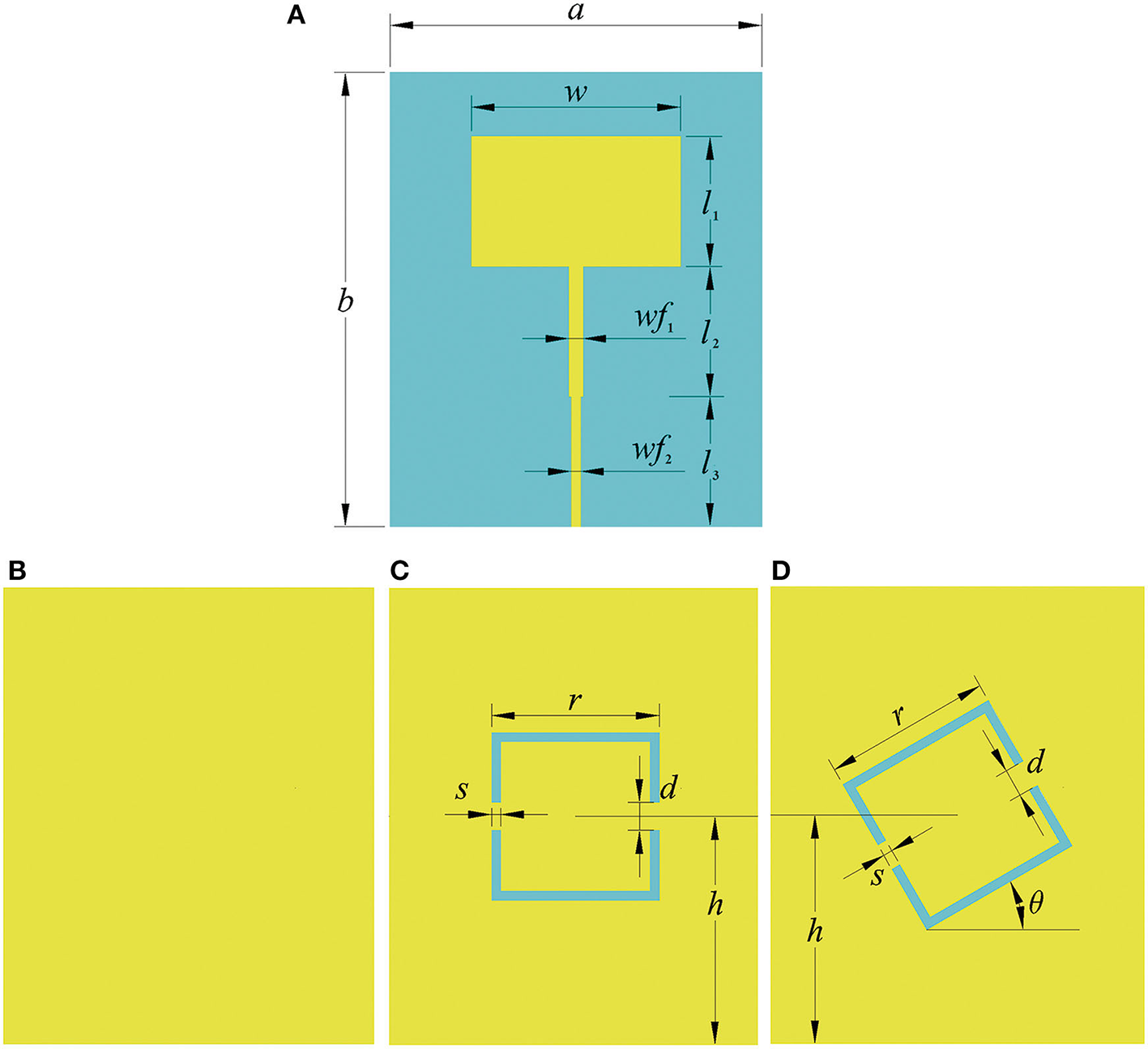 A
$a$
$w$
$l_1$
$b$
$wf_1$
$l_2$
$wf_2$
$l_3$

B

C
$r$
$s$
$d$
$h$

D
$r$
$d$
$s$
$\theta$
$h$