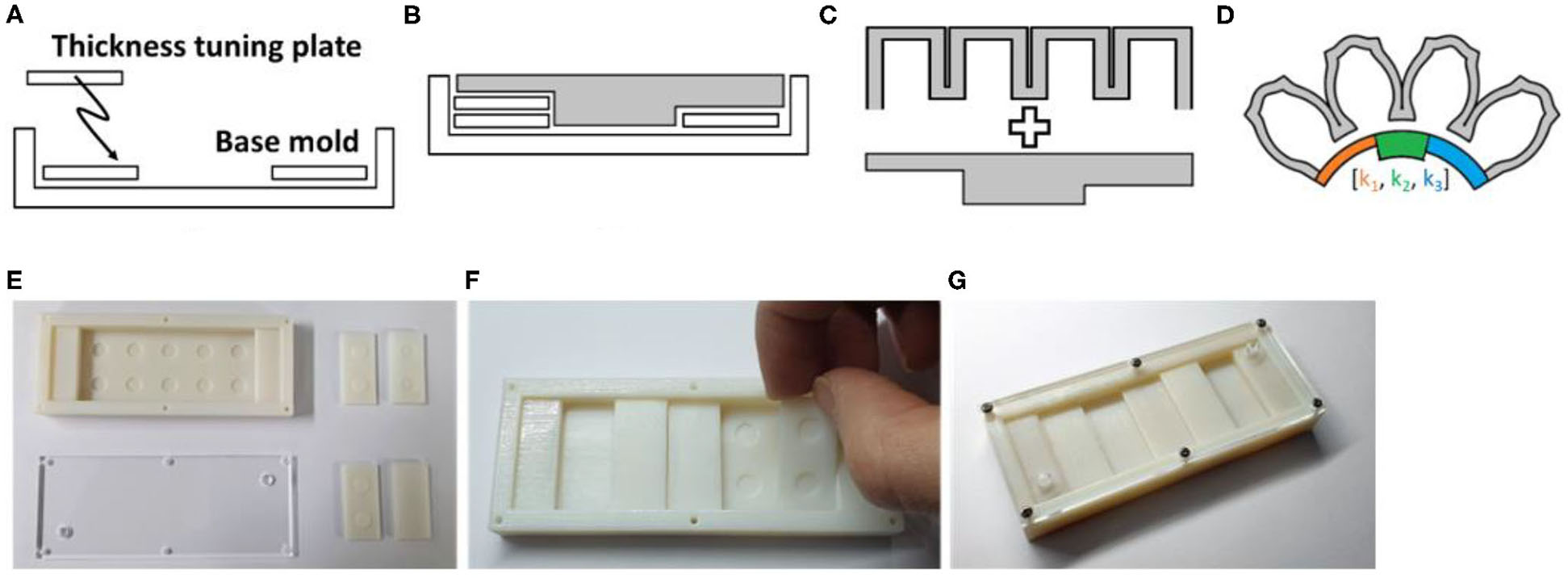 A

Thickness tuning plate

Base mold

B

C

D

$[k_1, k_2, k_3]$

E

F

G