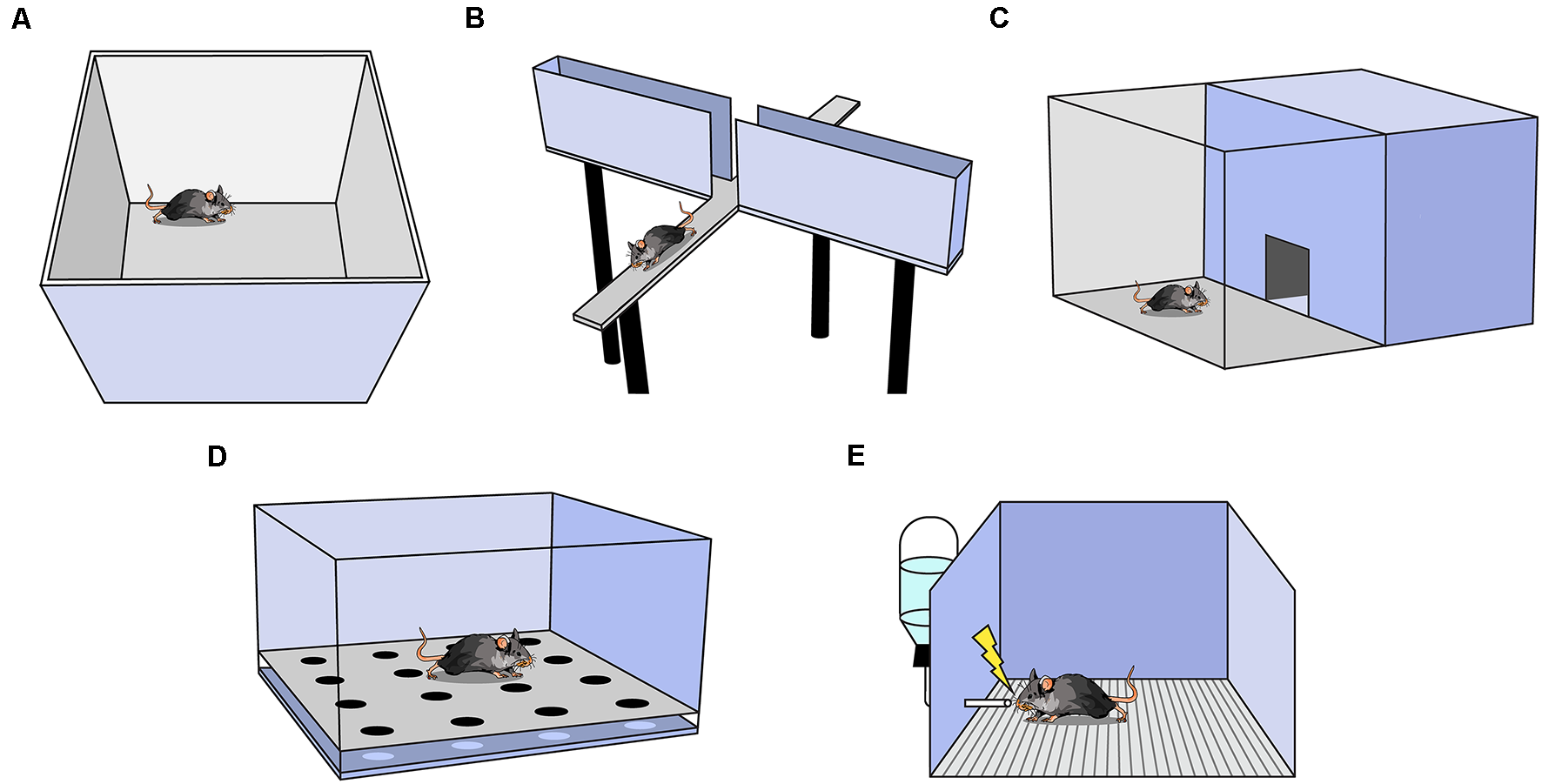 A

B

C

D

E