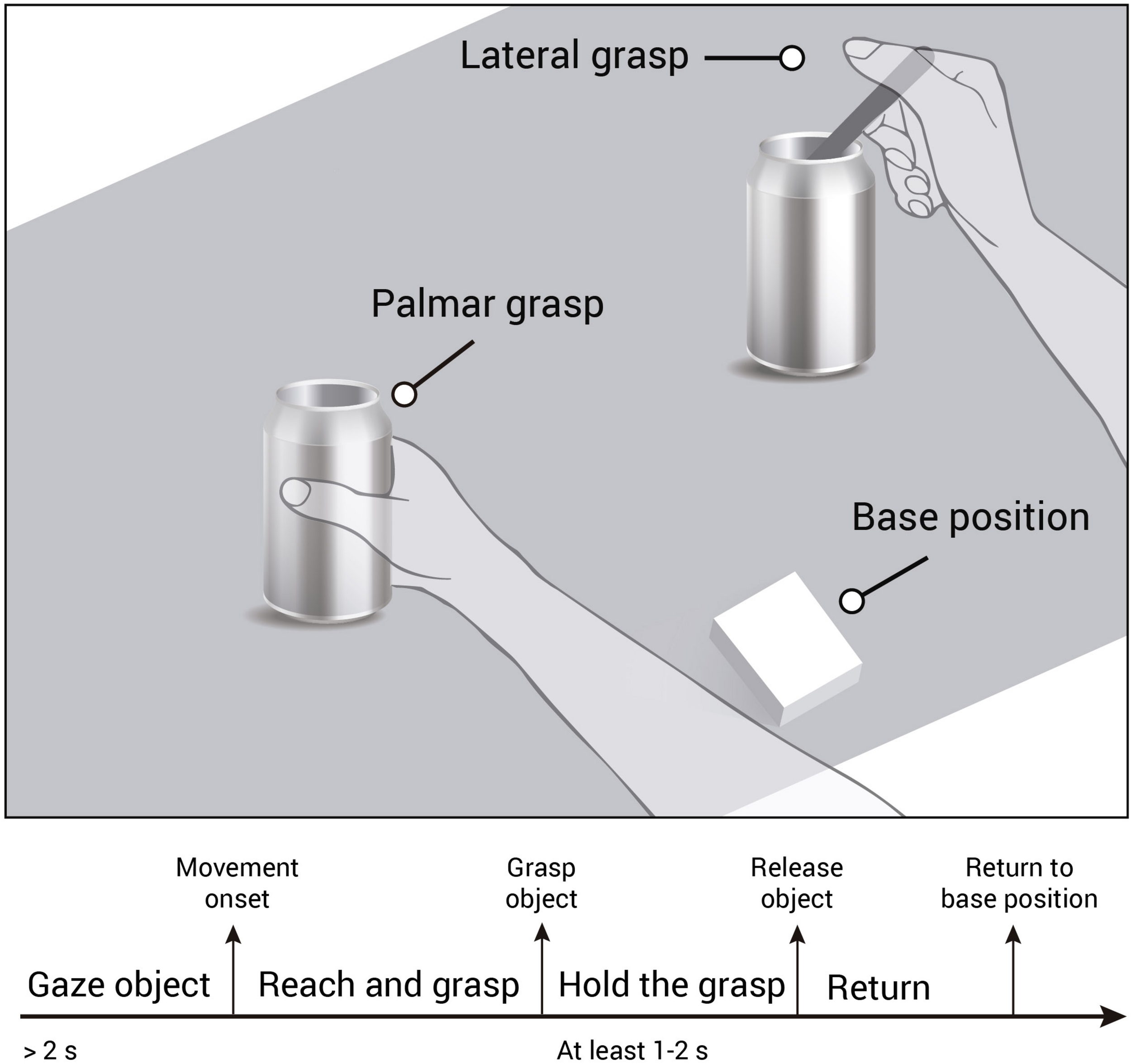 Lateral grasp

Palmar grasp

Base position

Movement onset

Grasp object

Release object

Return to base position

Gaze object

Reach and grasp

Hold the grasp

Return

> 2 s

At least 1-2 s