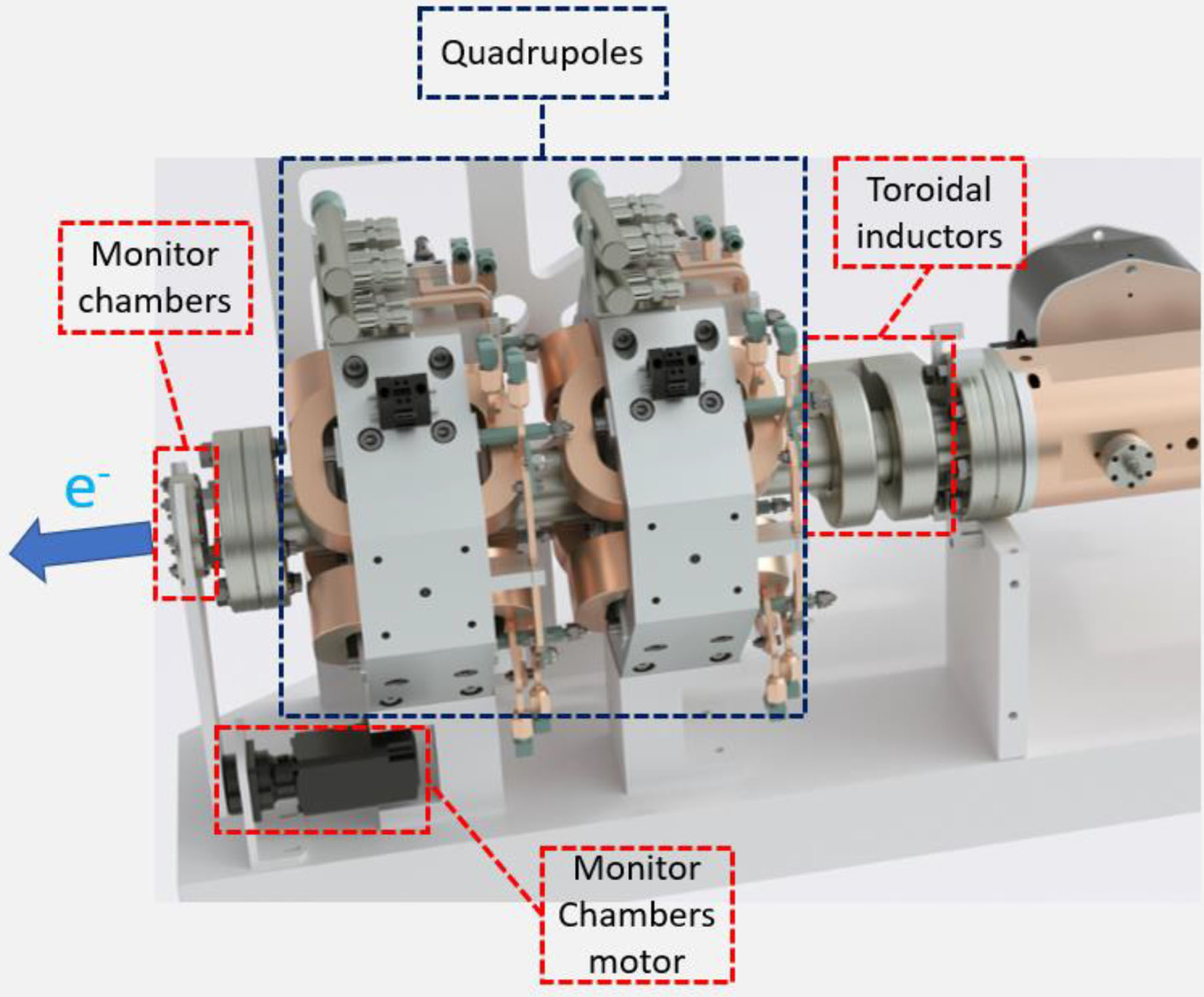 Quadrupoles

Toroidal inductors

Monitor chambers

$e^-$

Monitor Chambers motor