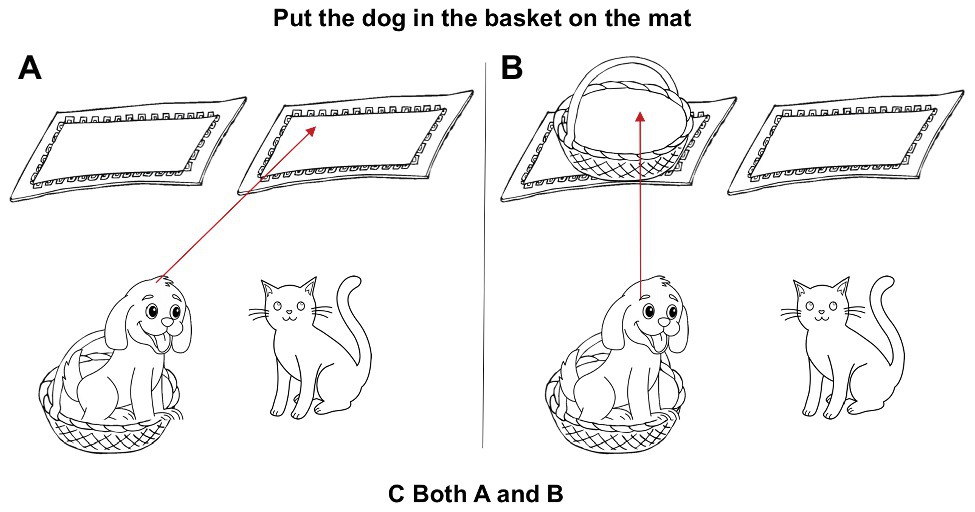 Put the dog in the basket on the mat

A

B

C Both A and B