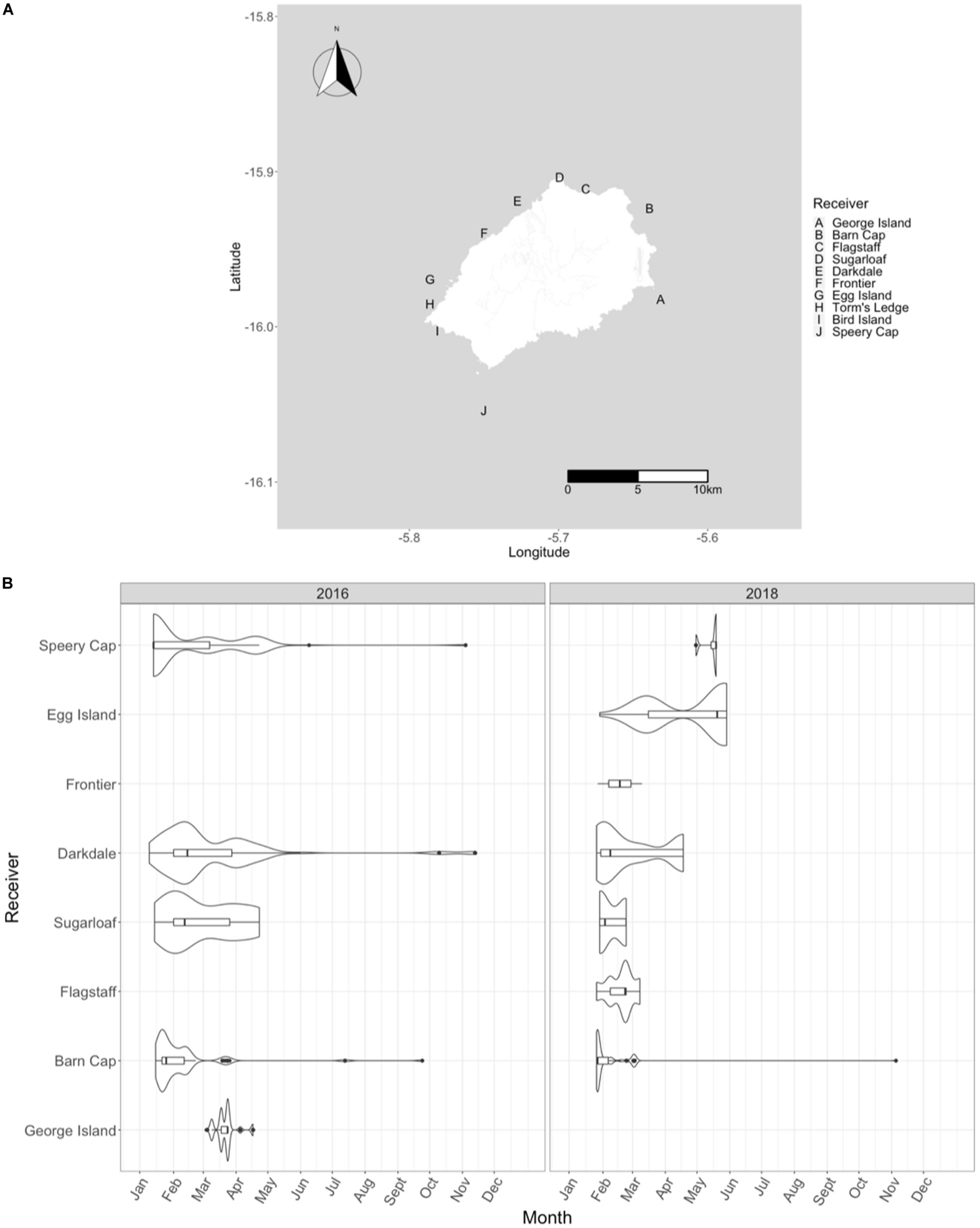 A

N

-15.8

-15.9

-16.0

-16.1

Latitude

D
C
E
B
F
G
H
A
I
J

0 5 10km

-5.8 -5.7 -5.6

Longitude

Receiver
A George Island
B Barn Cap
C Flagstaff
D Sugarloaf
E Darkdale
F Frontier
G Egg Island
H Torm's Ledge
I Bird Island
J Speery Cap

B

2016

2018

Receiver

Speery Cap
Egg Island
Frontier
Darkdale
Sugarloaf
Flagstaff
Barn Cap
George Island

Jan Feb Mar Apr May Jun Jul Aug Sept Oct Nov Dec

Jan Feb Mar Apr May Jun Jul Aug Sept Oct Nov Dec

Month