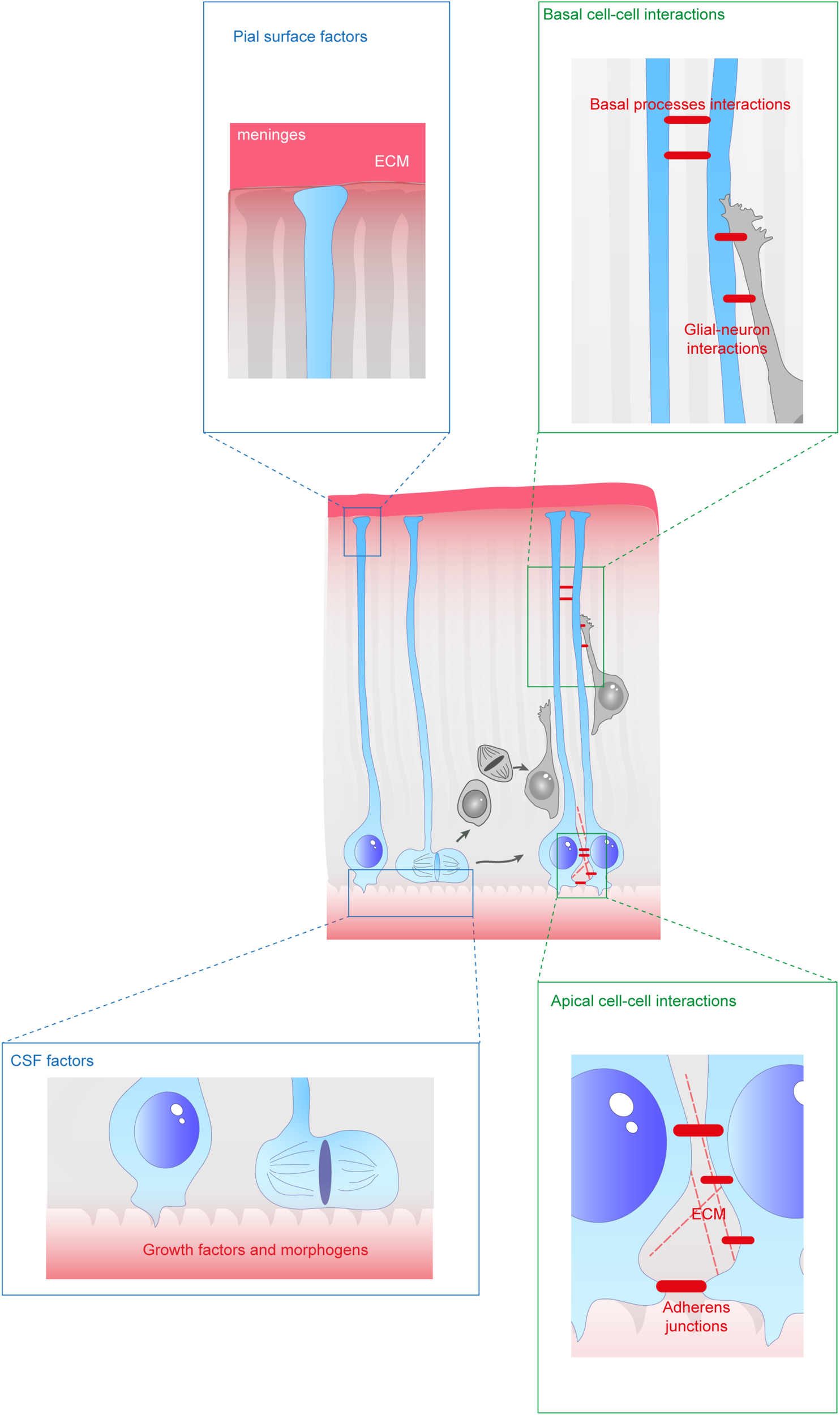 Pial surface factors

meninges

ECM

Basal cell-cell interactions

Basal processes interactions

Glial-neuron interactions

CSF factors

Growth factors and morphogens

Apical cell-cell interactions

ECM

Adherens junctions