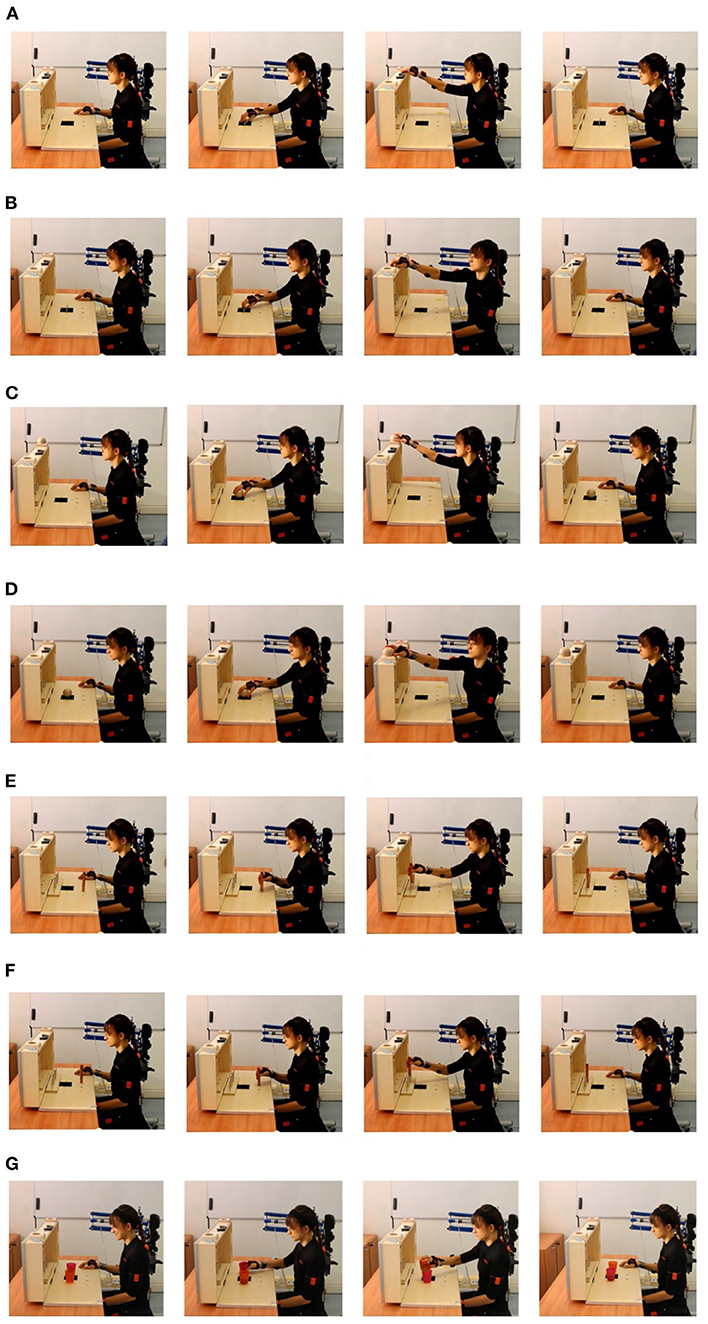 A

B

C

D

E

F

G