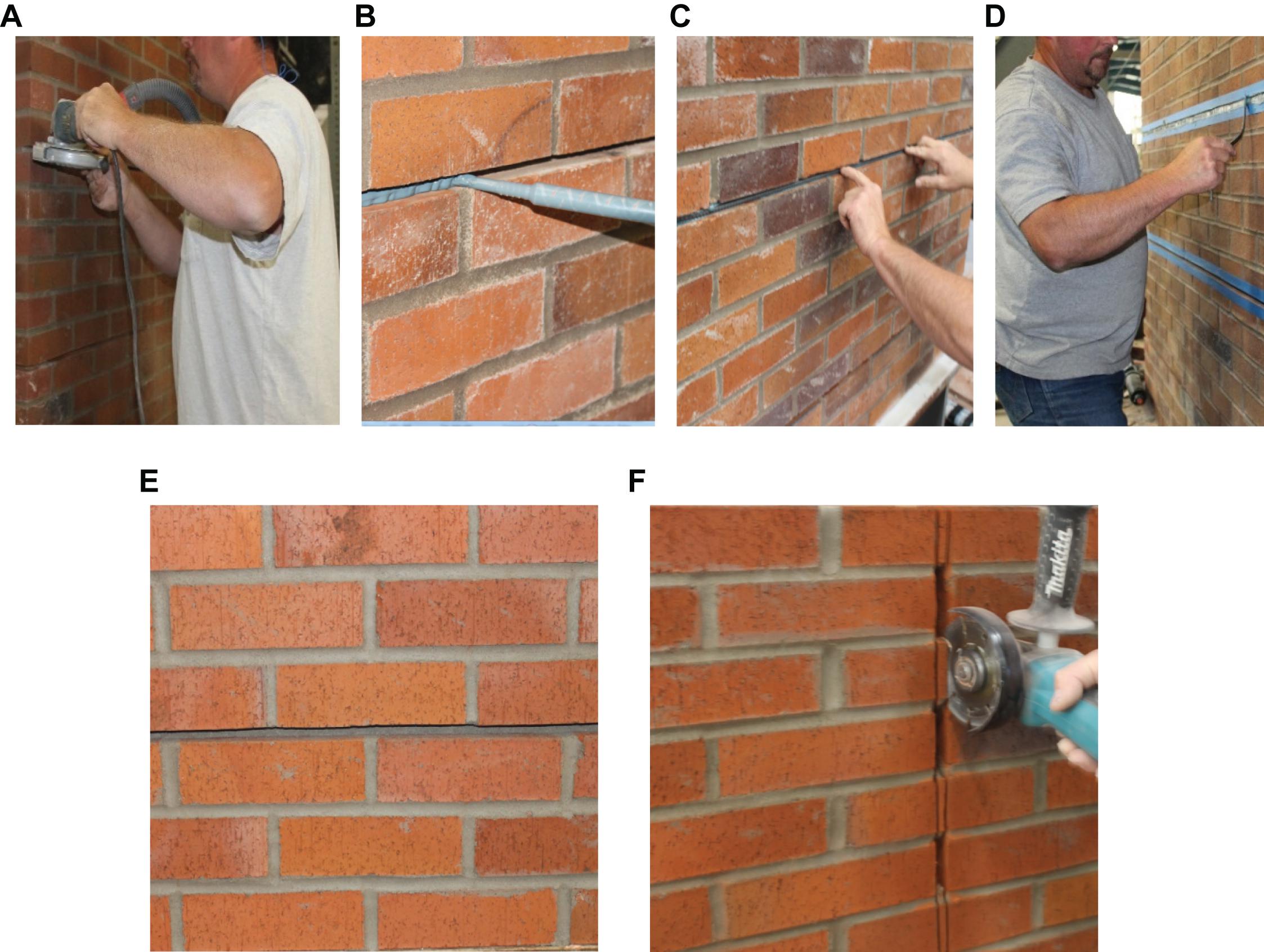 A
B
C
D
E
F
makita