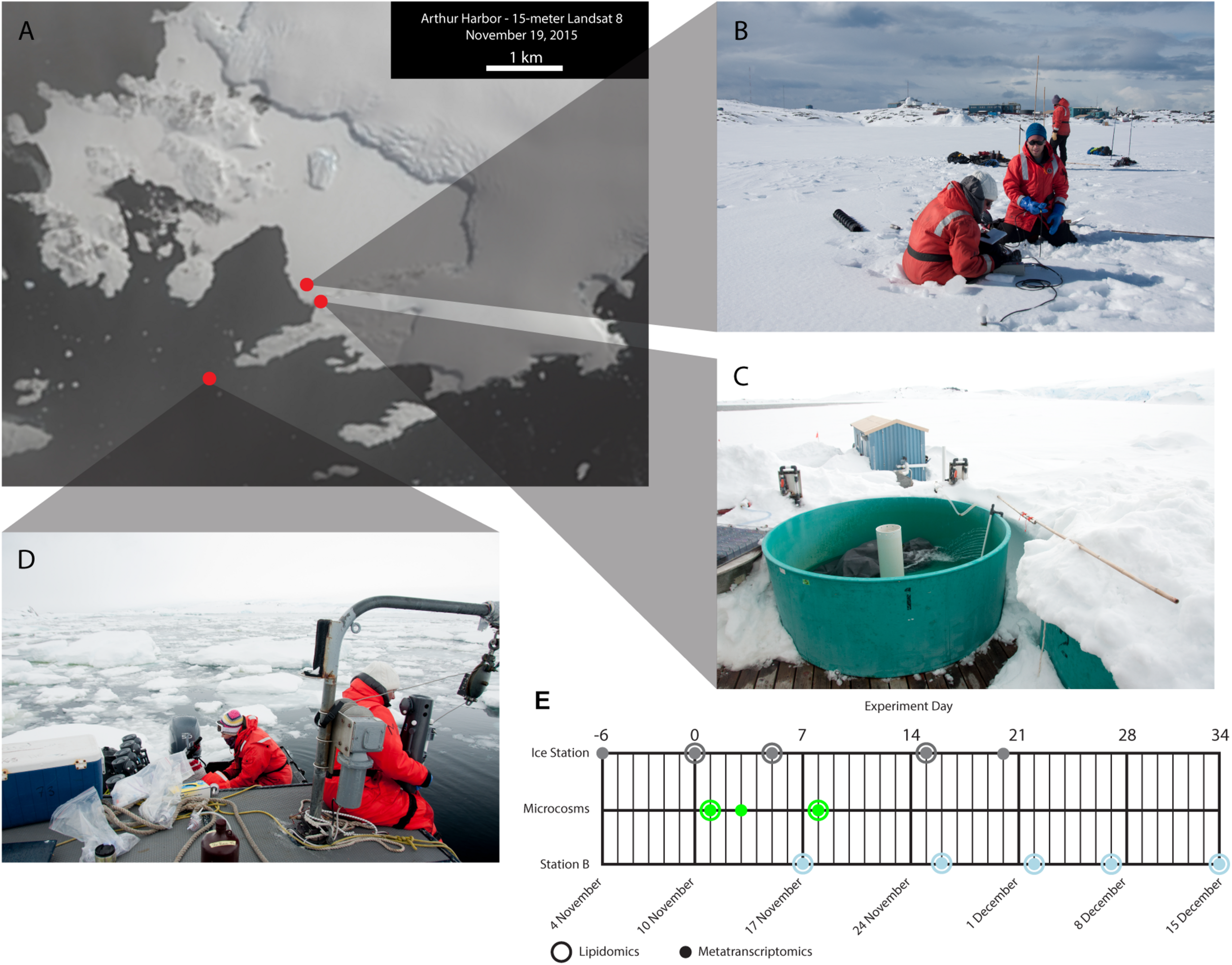 A

Arthur Harbor - 15-meter Landsat 8
November 19, 2015
1 km

B

C

D

E

Experiment Day

-6 0 7 14 21 28 34

Ice Station

Microcosms

Station B

4 November
10 November
17 November
24 November
1 December
8 December
15 December

Lipidomics
Metatranscriptomics