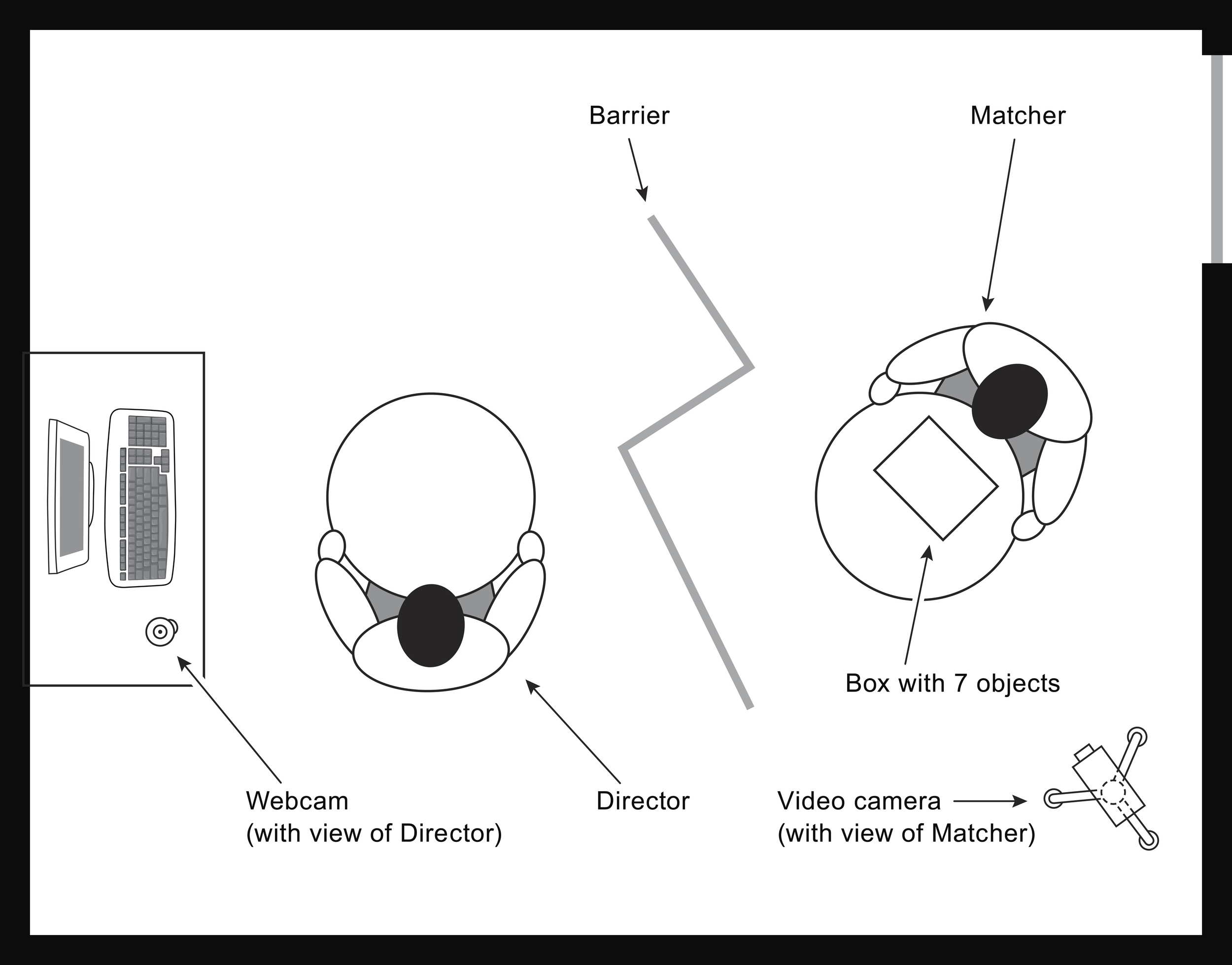 Barrier

Matcher

Box with 7 objects

Webcam
(with view of Director)

Director

Video camera
(with view of Matcher)